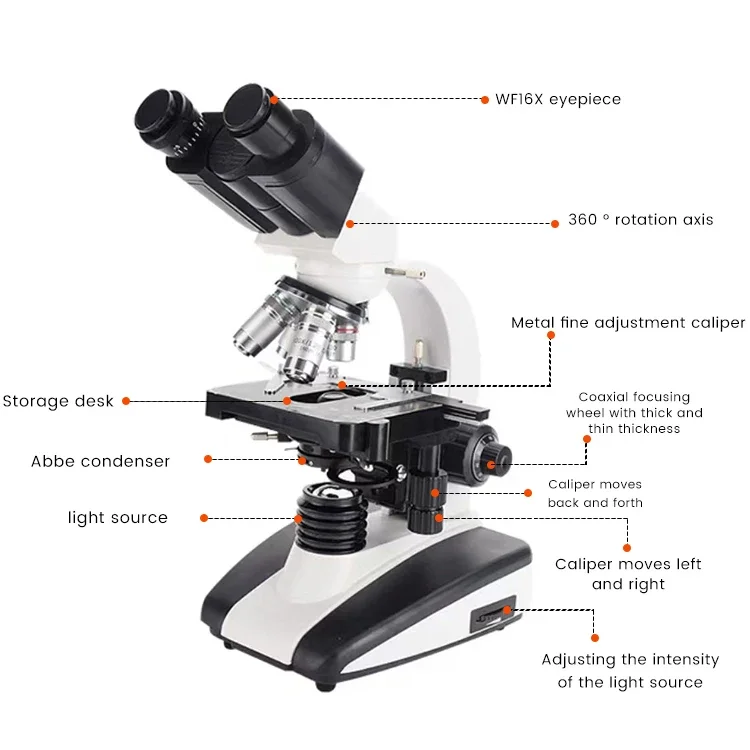 WF16X eyepiece

360 ° rotation axis

Metal fine adjustment caliper

Storage desk

Coaxial focusing wheel with thick and thin thickness

Abbe condenser

Caliper moves back and forth

light source

Caliper moves left and right

Adjusting the intensity of the light source