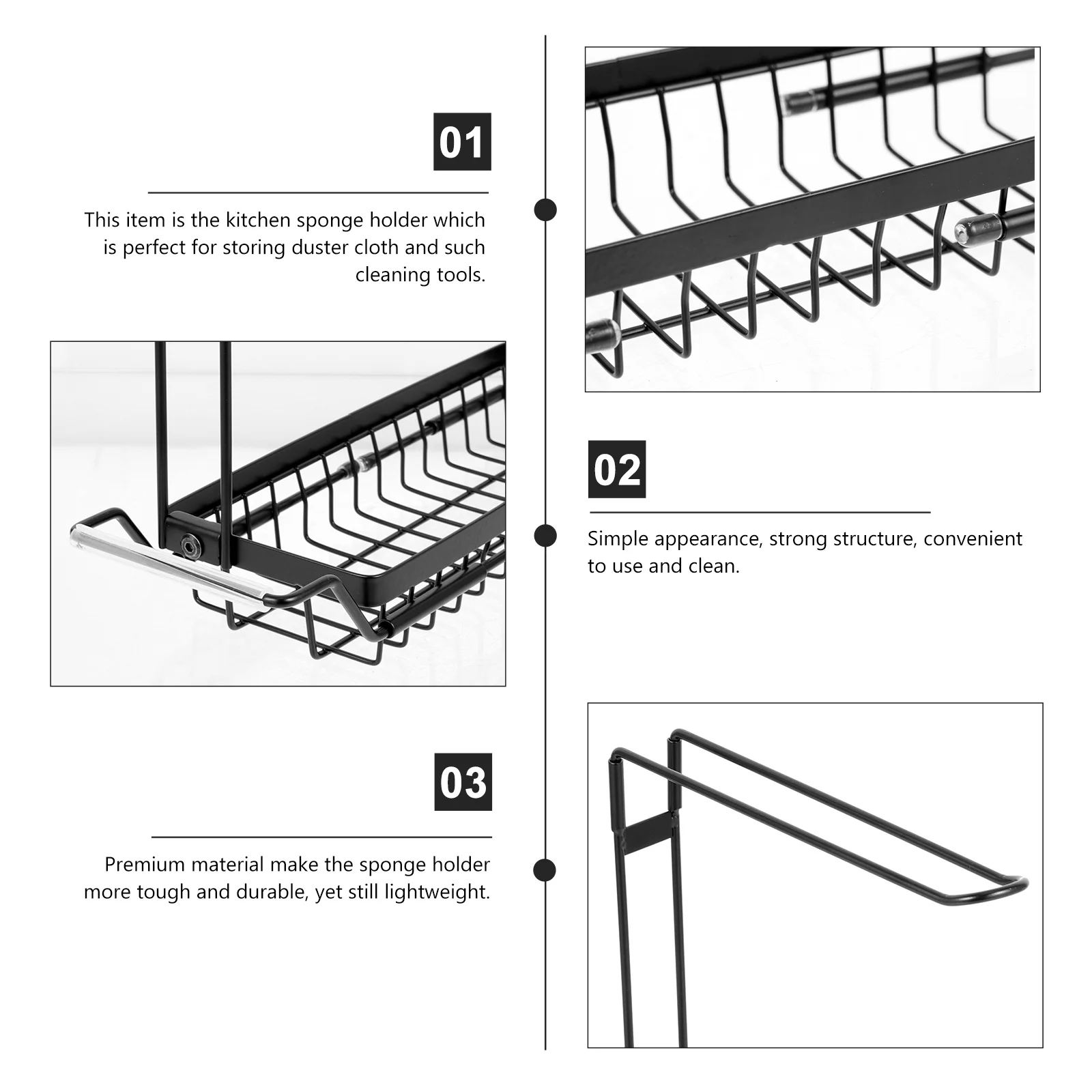 01

This item is the kitchen sponge holder which is perfect for storing duster cloth and such cleaning tools.

02

Simple appearance, strong structure, convenient to use and clean.

03

Premium material make the sponge holder more tough and durable, yet still lightweight.