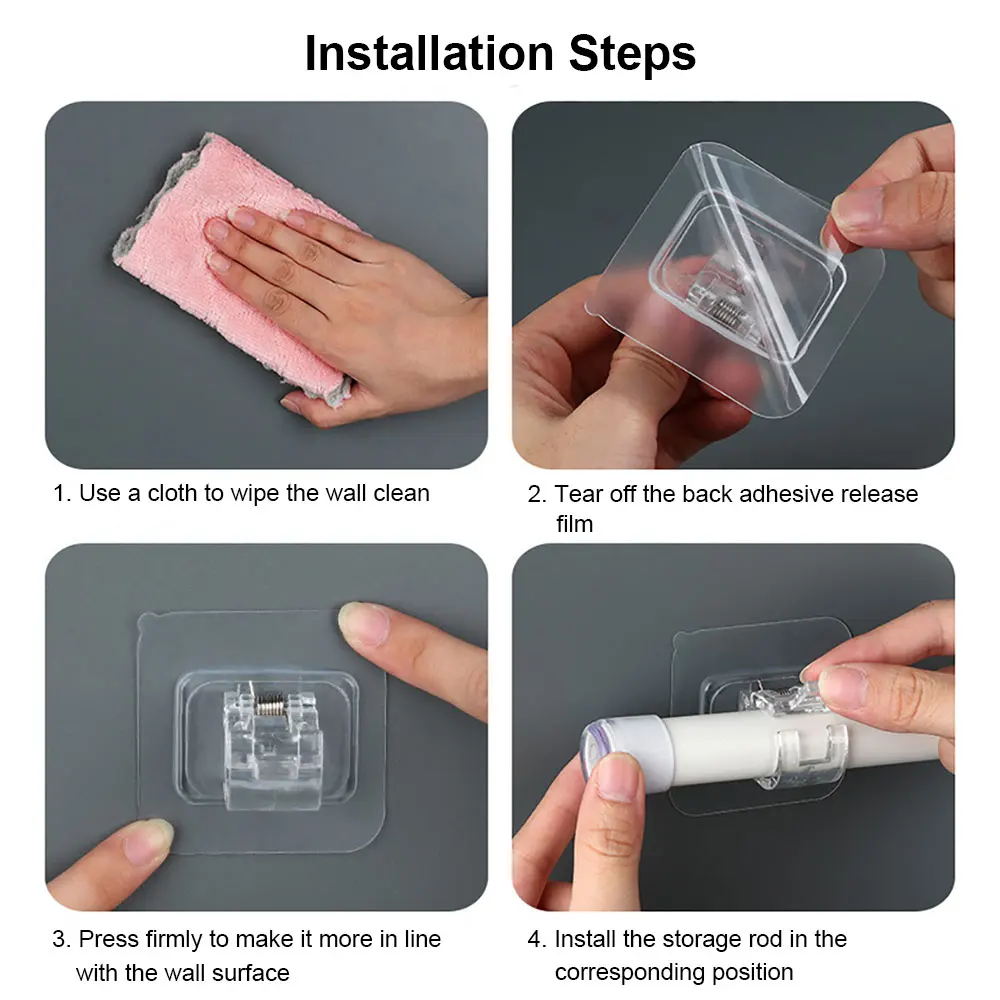 Installation Steps

1. Use a cloth to wipe the wall clean

2. Tear off the back adhesive release film

3. Press firmly to make it more in line with the wall surface

4. Install the storage rod in the corresponding position