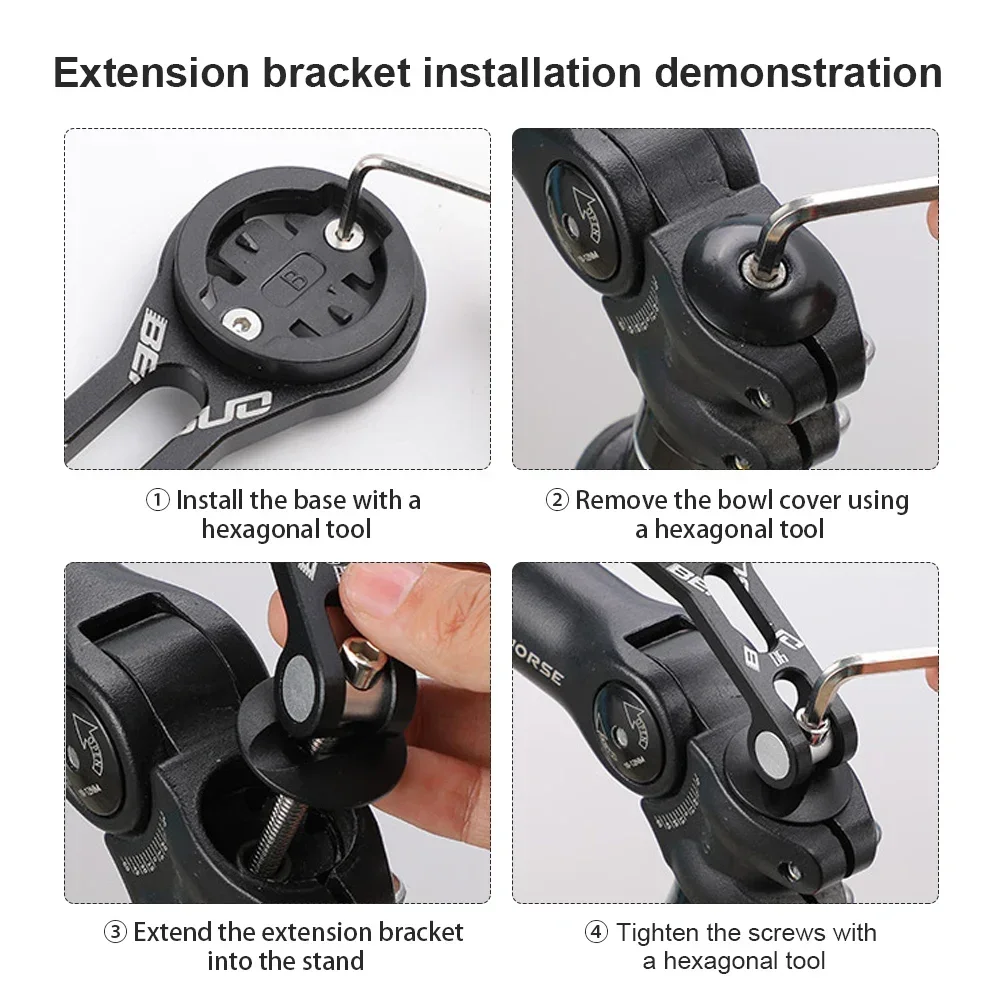 Extension bracket installation demonstration

① Install the base with a hexagonal tool

② Remove the bowl cover using a hexagonal tool

③ Extend the extension bracket into the stand

④ Tighten the screws with a hexagonal tool