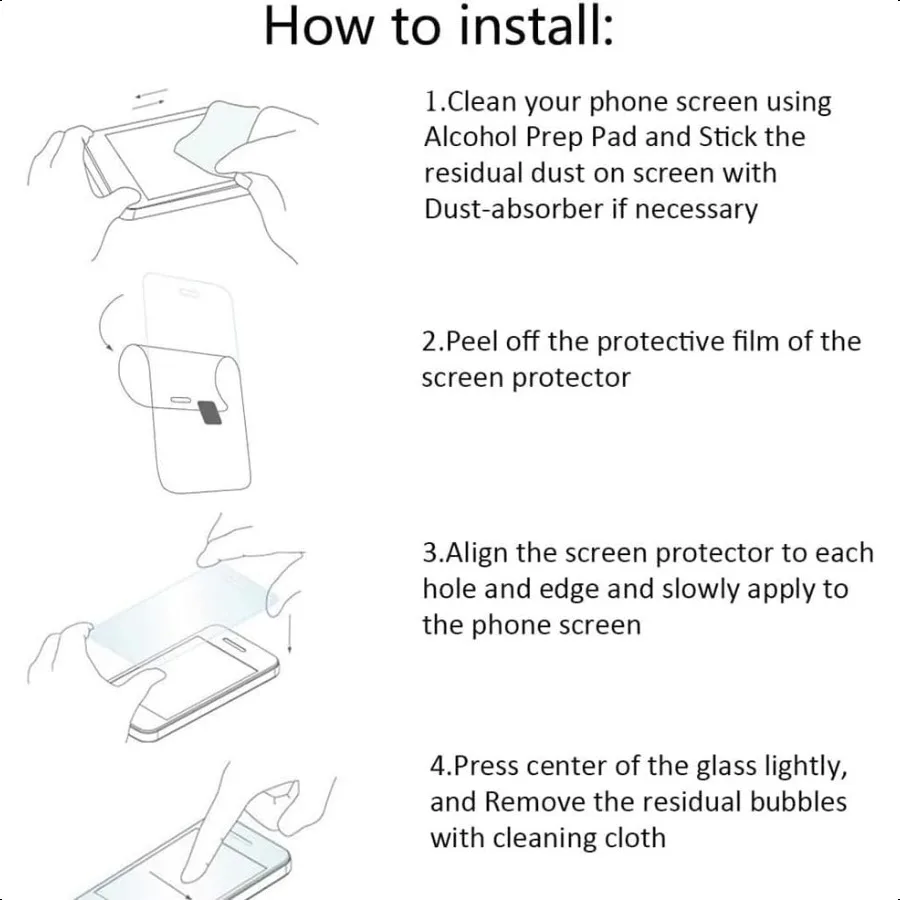 How to install:

1.Clean your phone screen using Alcohol Prep Pad and Stick the residual dust on screen with Dust-absorber if necessary

2.Peel off the protective film of the screen protector

3.Align the screen protector to each hole and edge and slowly apply to the phone screen

4.Press center of the glass lightly, and Remove the residual bubbles with cleaning cloth