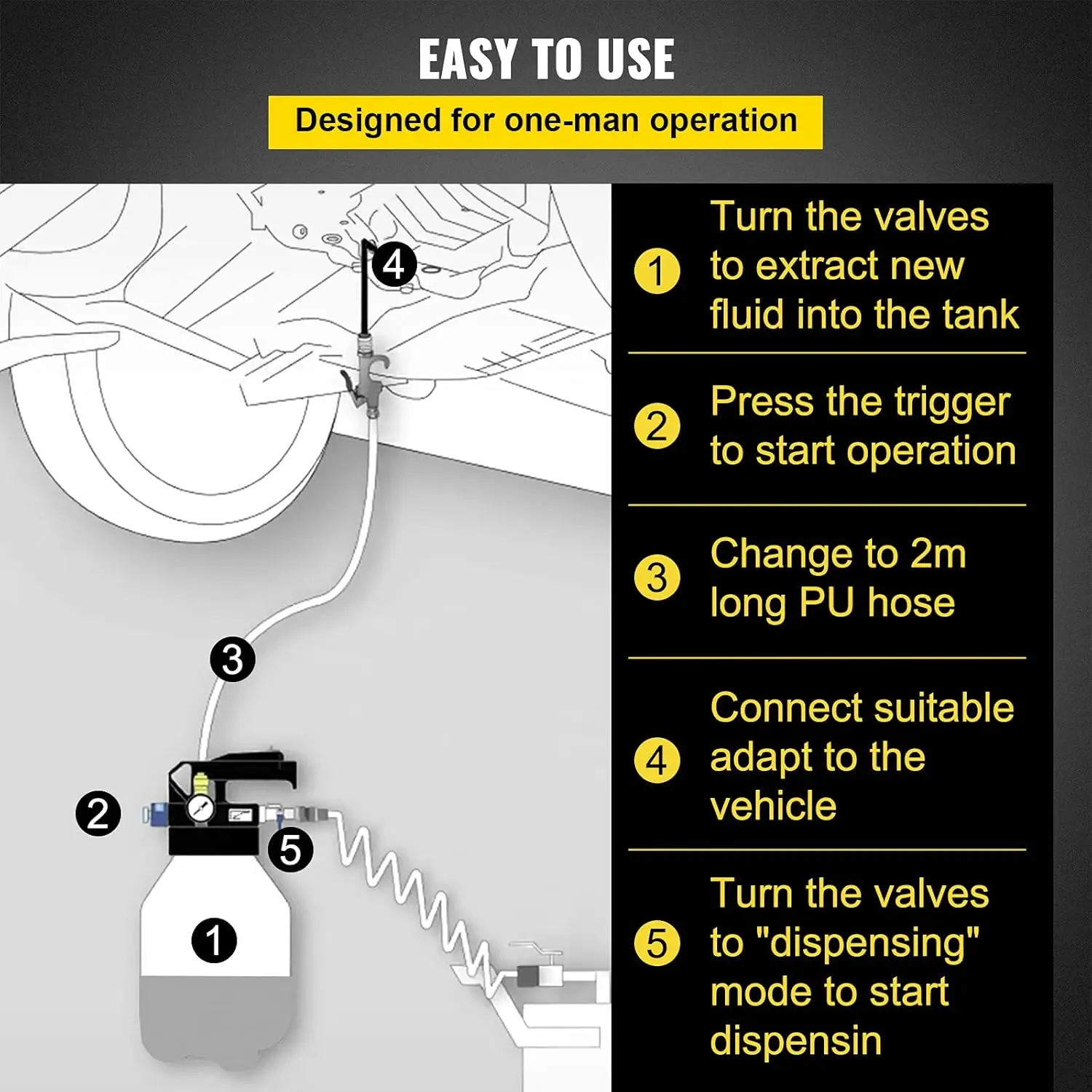 EASY TO USE

Designed for one-man operation

4

3

2

5

1

1 Turn the valves to extract new fluid into the tank

2 Press the trigger to start operation

3 Change to 2m long PU hose

4 Connect suitable adapt to the vehicle

5 Turn the valves to "dispensing" mode to start dispensin