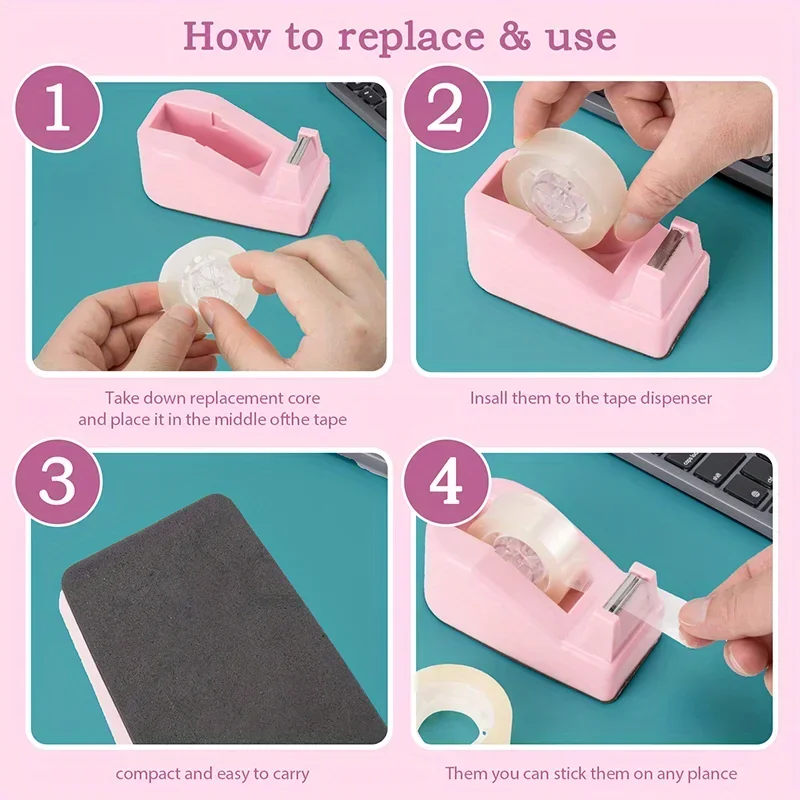 How to replace & use

1

Take down replacement core and place it in the middle ofthe tape

2

Insall them to the tape dispenser

3

compact and easy to carry

4

Them you can stick them on any plance