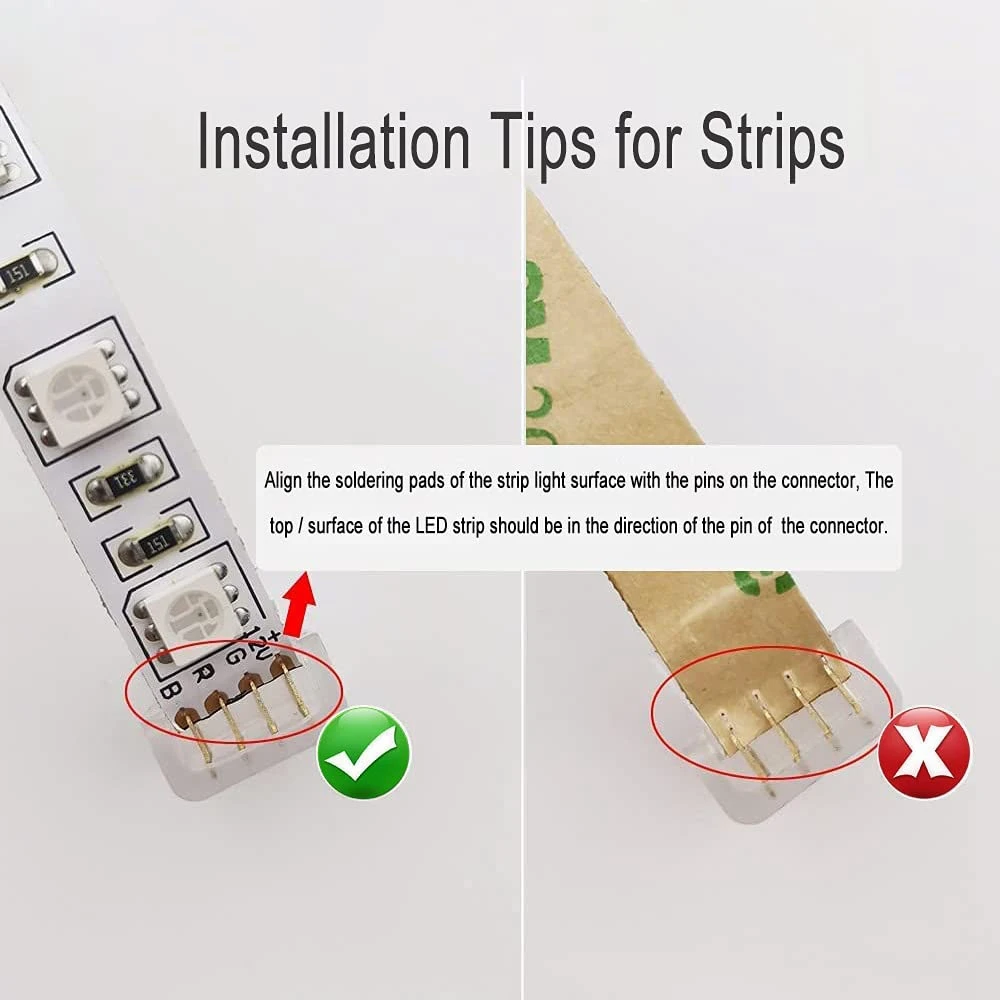 Installation Tips for Strips

151

331

151

+12V
G
R
B

Align the soldering pads of the strip light surface with the pins on the connector, The top / surface of the LED strip should be in the direction of the pin of the connector.