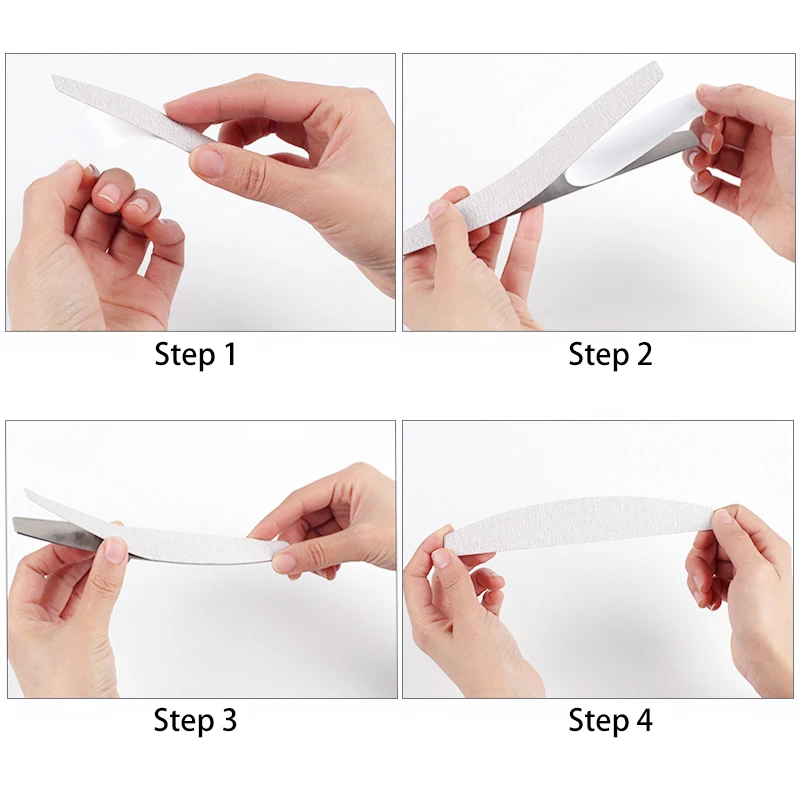 Step 1

Step 2

Step 3

Step 4