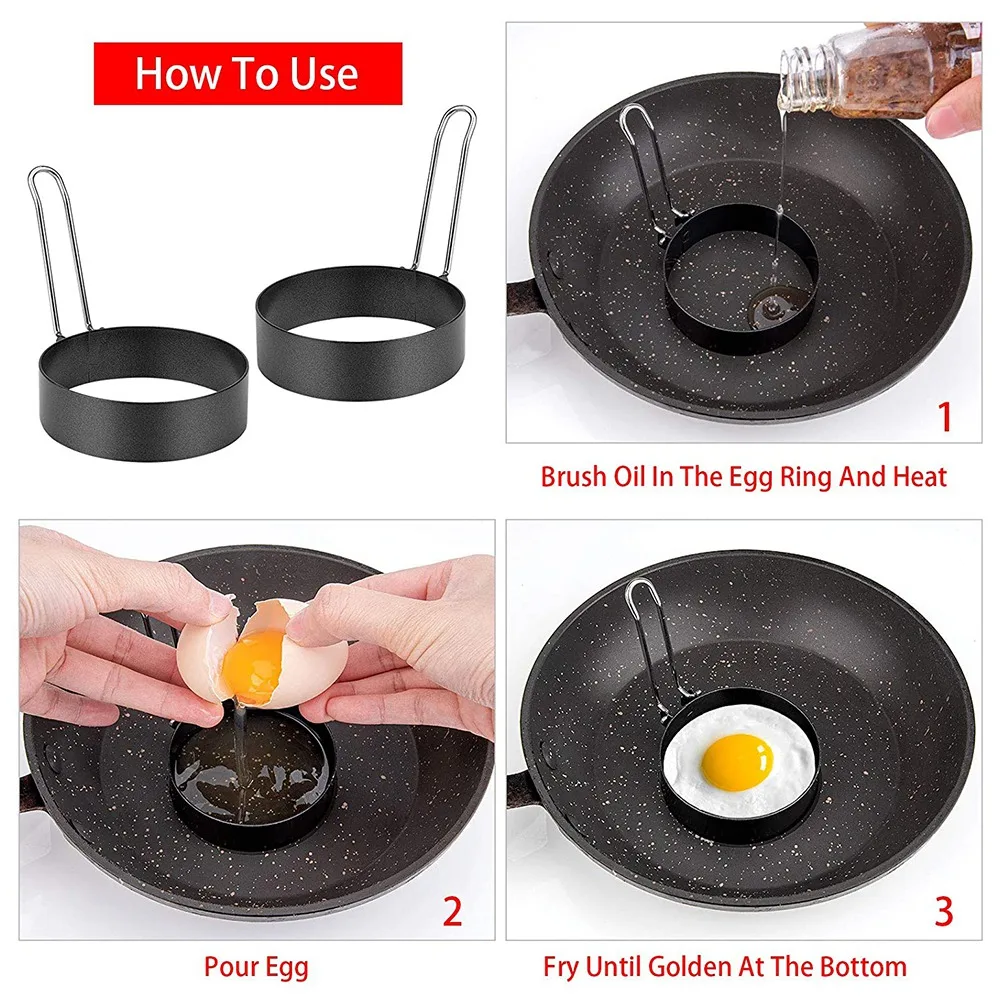 How To Use

1

Brush Oil In The Egg Ring And Heat

2

Pour Egg

3

Fry Until Golden At The Bottom