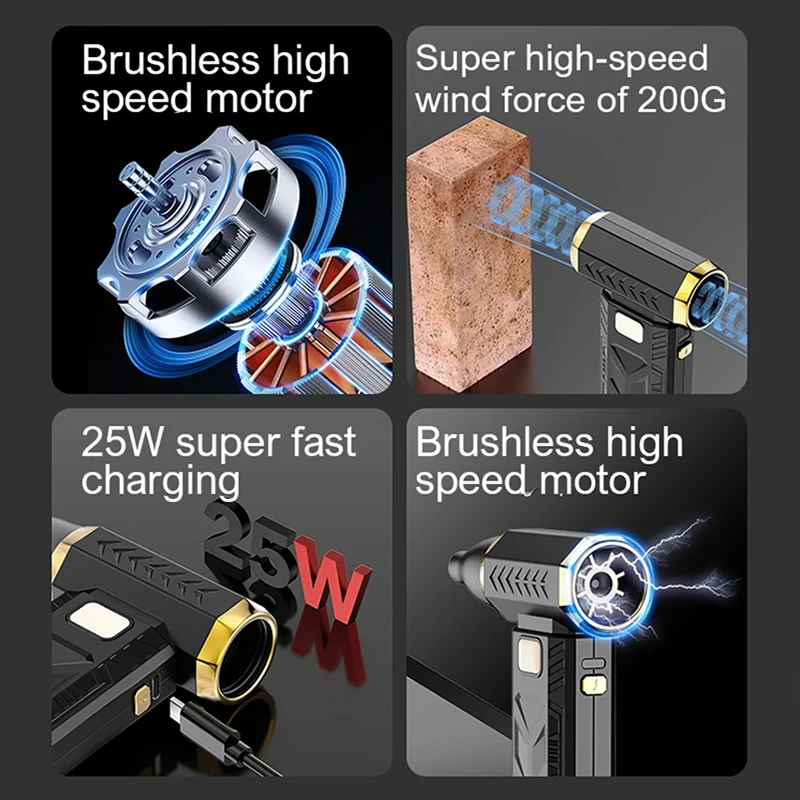 Brushless high speed motor

Super high-speed wind force of 200G

25W super fast charging

25W

Brushless high speed motor