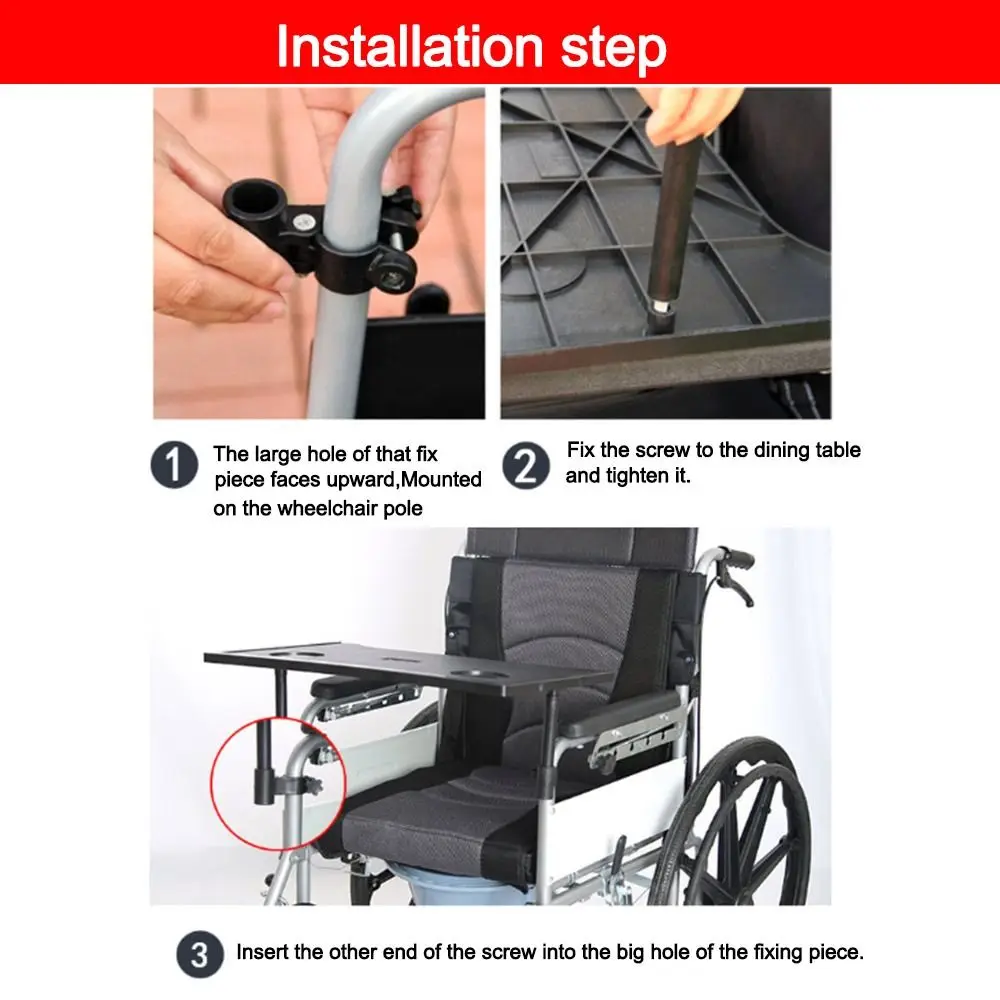 Installation step

1 The large hole of that fix piece faces upward,Mounted on the wheelchair pole

2 Fix the screw to the dining table and tighten it.

3 Insert the other end of the screw into the big hole of the fixing piece.