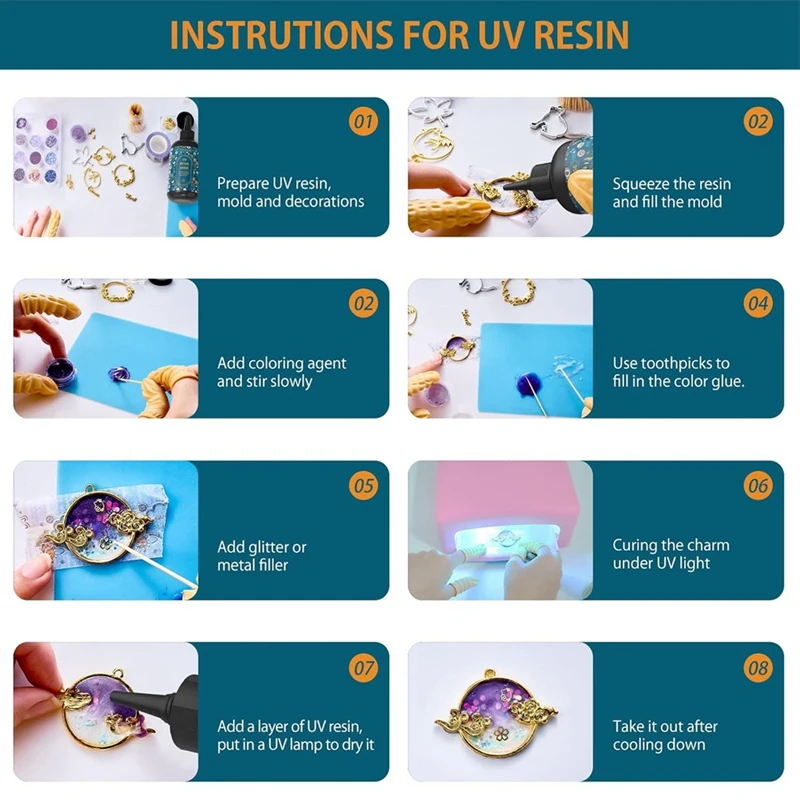 INSTRUTIONS FOR UV RESIN

01
Prepare UV resin, mold and decorations

02
Squeeze the resin and fill the mold

02
Add coloring agent and stir slowly

04
Use toothpicks to fill in the color glue.

05
Add glitter or metal filler

06
Curing the charm under UV light

07
Add a layer of UV resin, put in a UV lamp to dry it

08
Take it out after cooling down