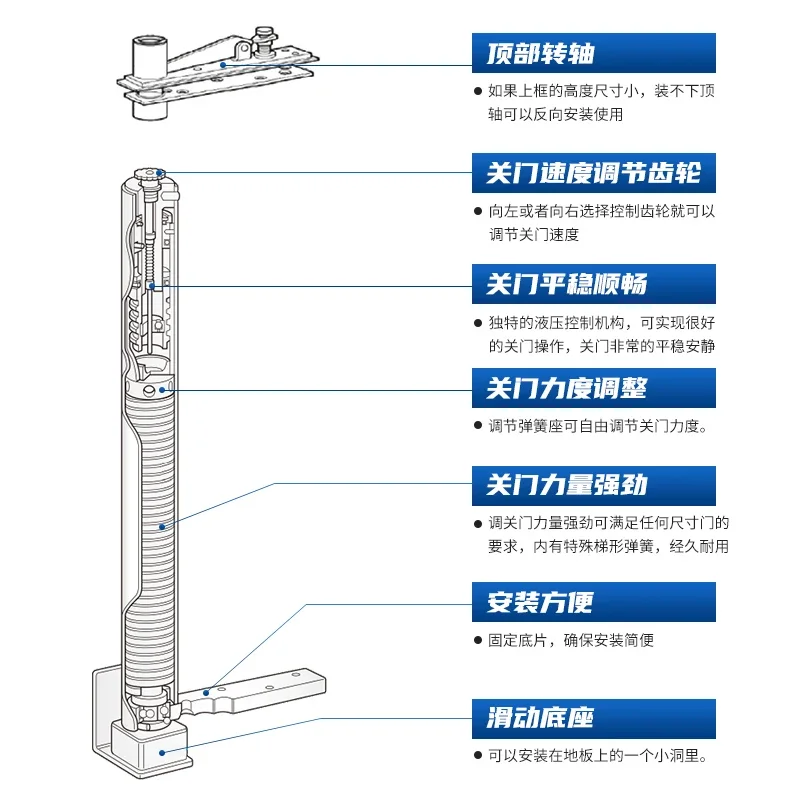 顶部转轴

● 如果上框的高度尺寸小，装不下顶轴可以反向安装使用

关门速度调节齿轮

● 向左或者向右选择控制齿轮就可以调节关门速度

关门平稳顺畅

● 独特的液压控制机构，可实现很好的关门操作，关门非常的平稳安静

关门力度调整

● 调节弹簧座可自由调节关门力度。

关门力量强劲

● 调关门力量强劲可满足任何尺寸门的要求，内有特殊梯形弹簧，经久耐用

安装方便

● 固定底片，确保安装简便

滑动底座

● 可以安装在地板上的一个小洞里。