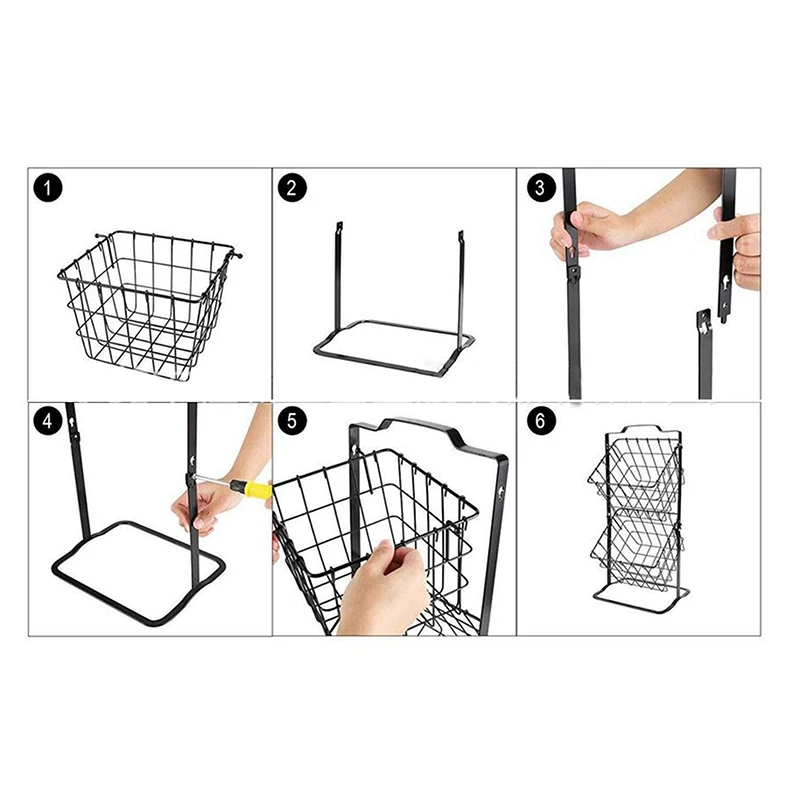 1

2

3

4

5

6