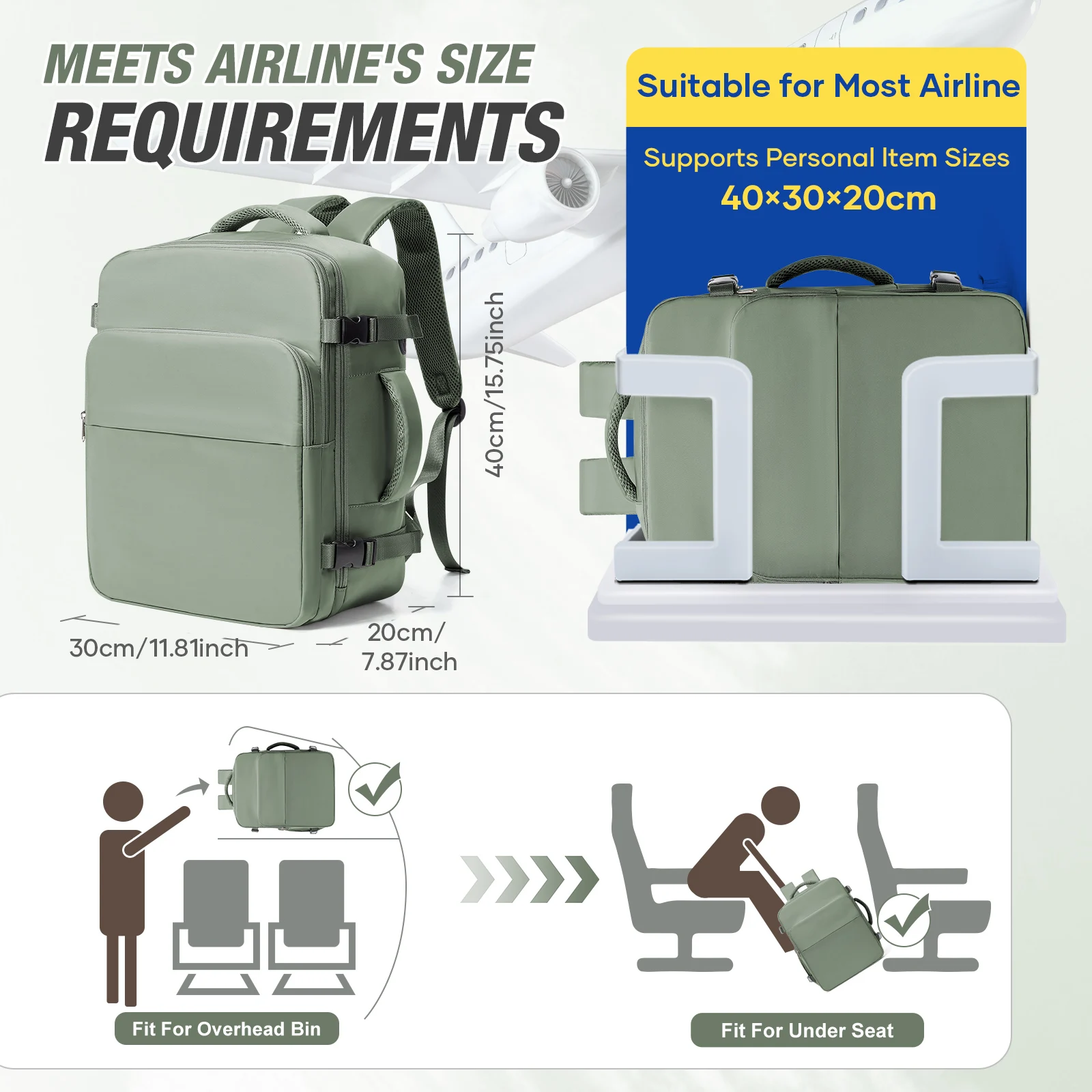 MEETS AIRLINE'S SIZE
REQUIREMENTS

Suitable for Most Airline

Supports Personal Item Sizes
40×30×20cm

40cm/15.75inch

30cm/11.81inch

20cm/
7.87inch

Fit For Overhead Bin

Fit For Under Seat