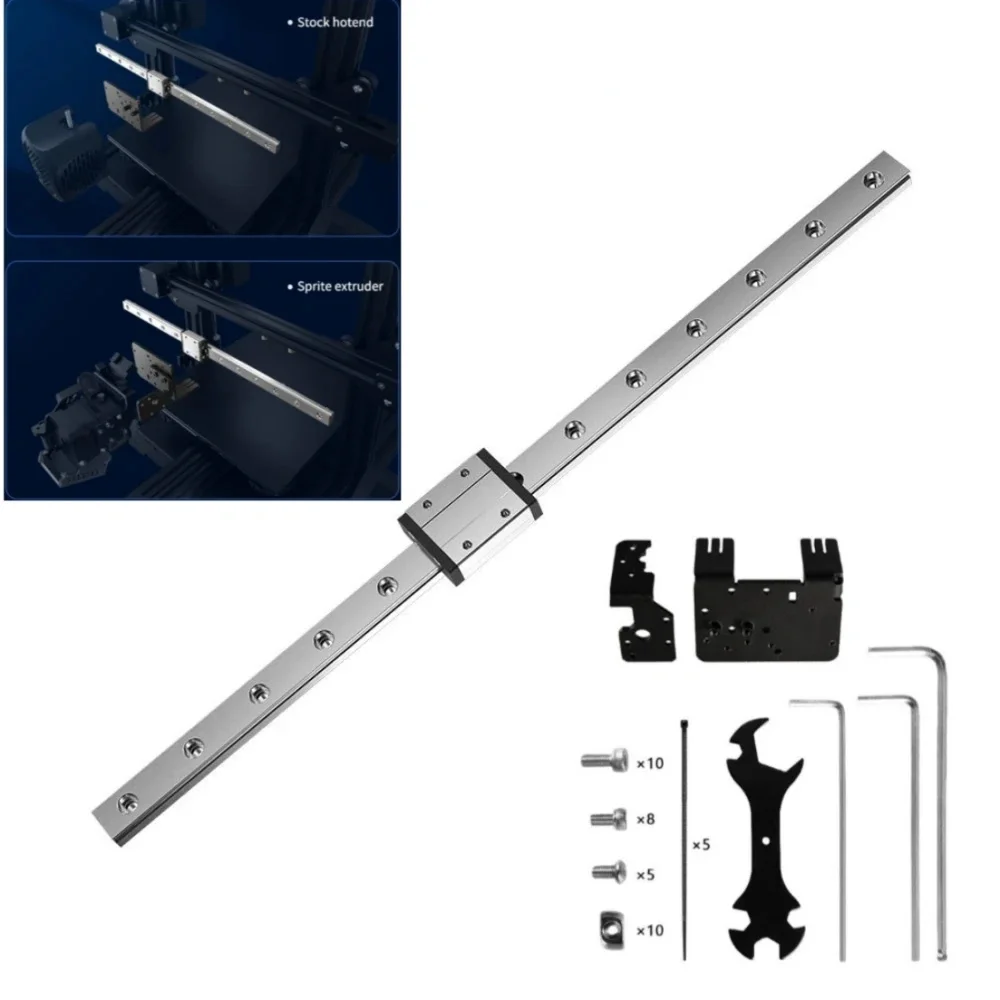 • Stock hotend

• Sprite extruder

×10

×8

×5

×10

×5