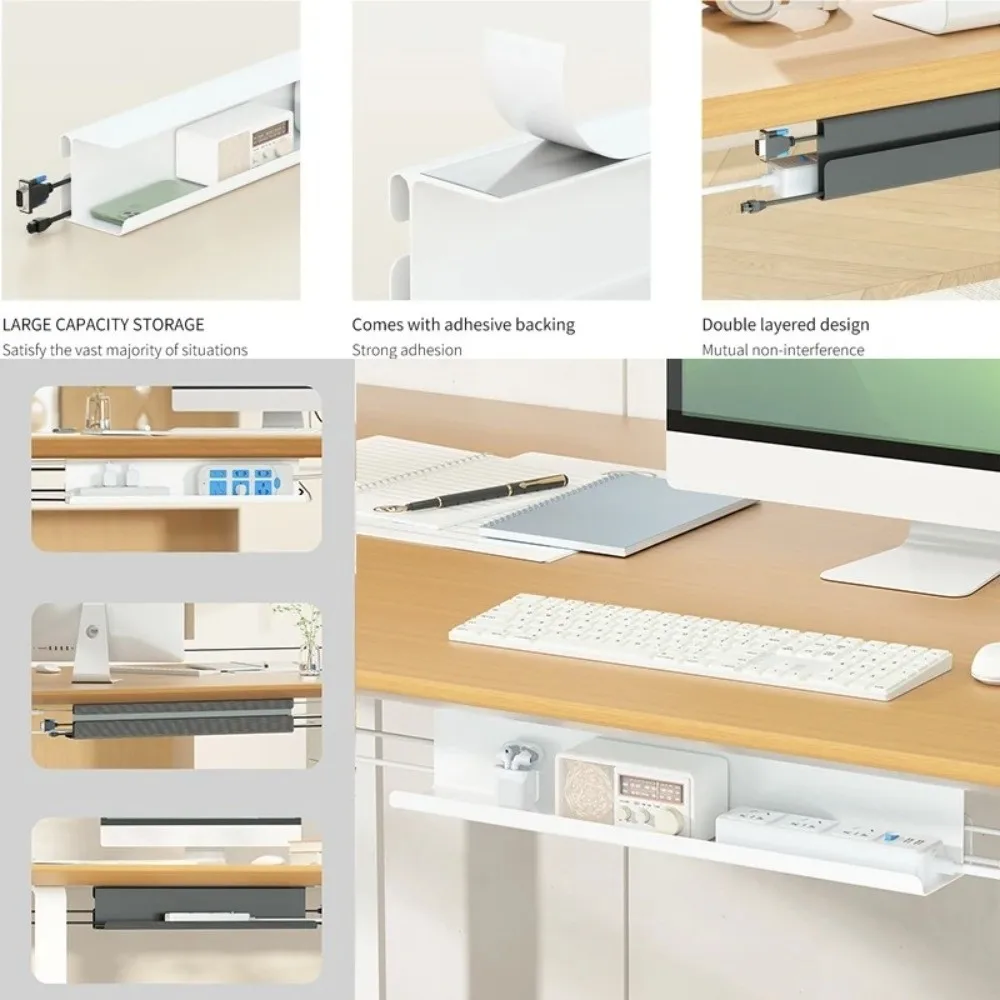 LARGE CAPACITY STORAGE
Satisfy the vast majority of situations

Comes with adhesive backing
Strong adhesion

Double layered design
Mutual non-interference