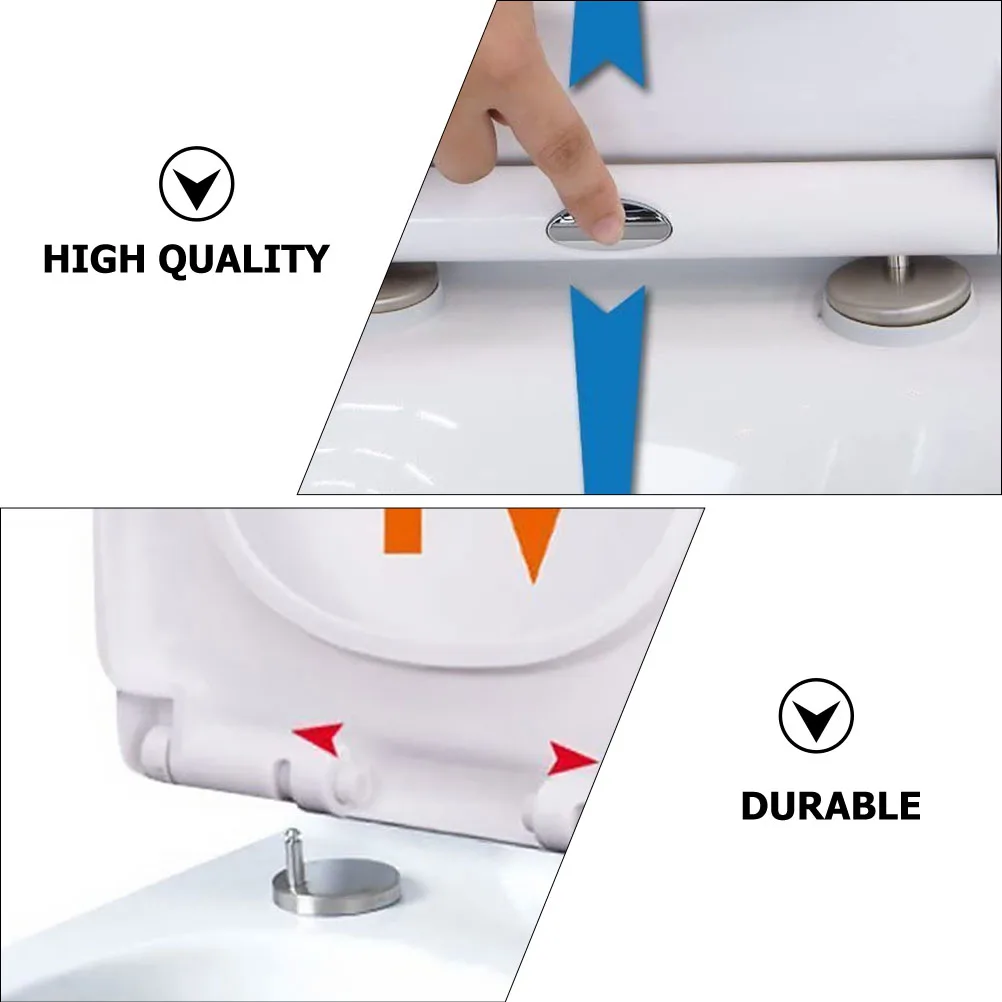 HIGH QUALITY

DURABLE