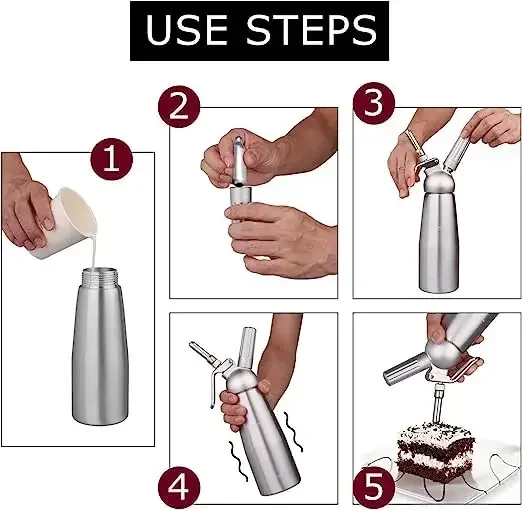 USE STEPS

1

2

3

4

5