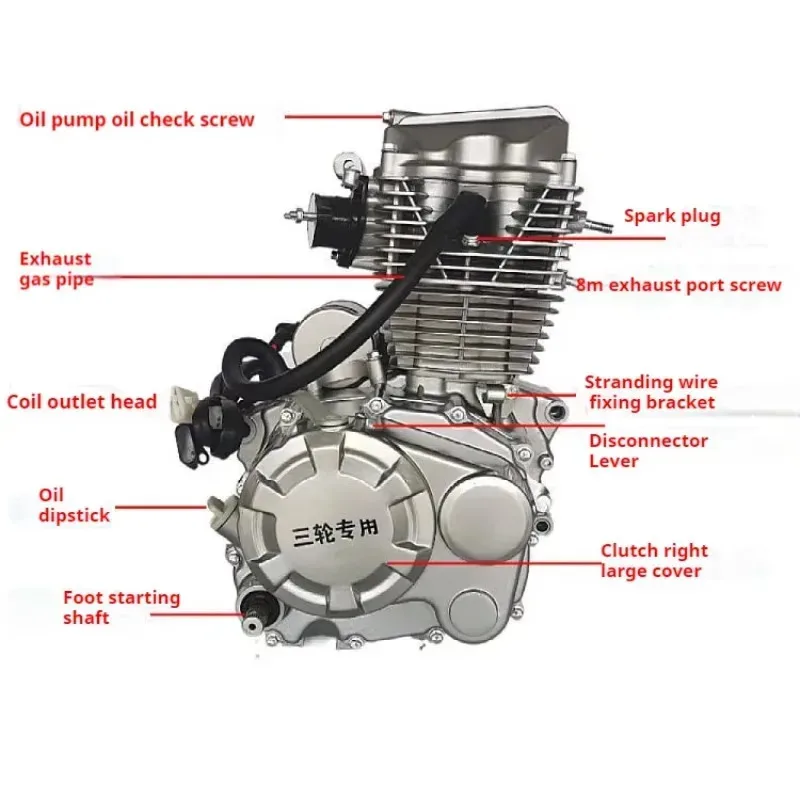 Oil pump oil check screw

Spark plug

Exhaust gas pipe

8m exhaust port screw

Coil outlet head

Stranding wire fixing bracket

Disconnector Lever

Oil dipstick

三轮专用

Clutch right large cover

Foot starting shaft