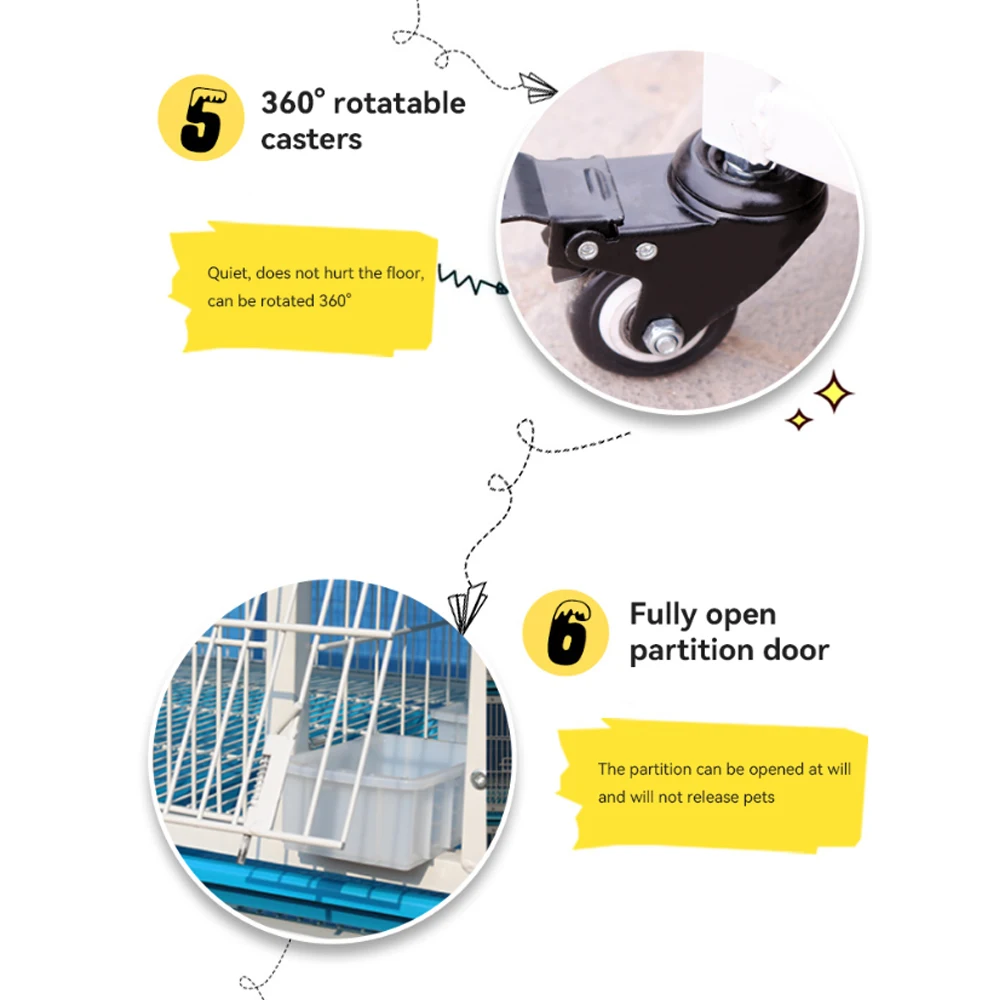 5 360° rotatable casters

Quiet, does not hurt the floor, can be rotated 360°

6 Fully open partition door

The partition can be opened at will and will not release pets