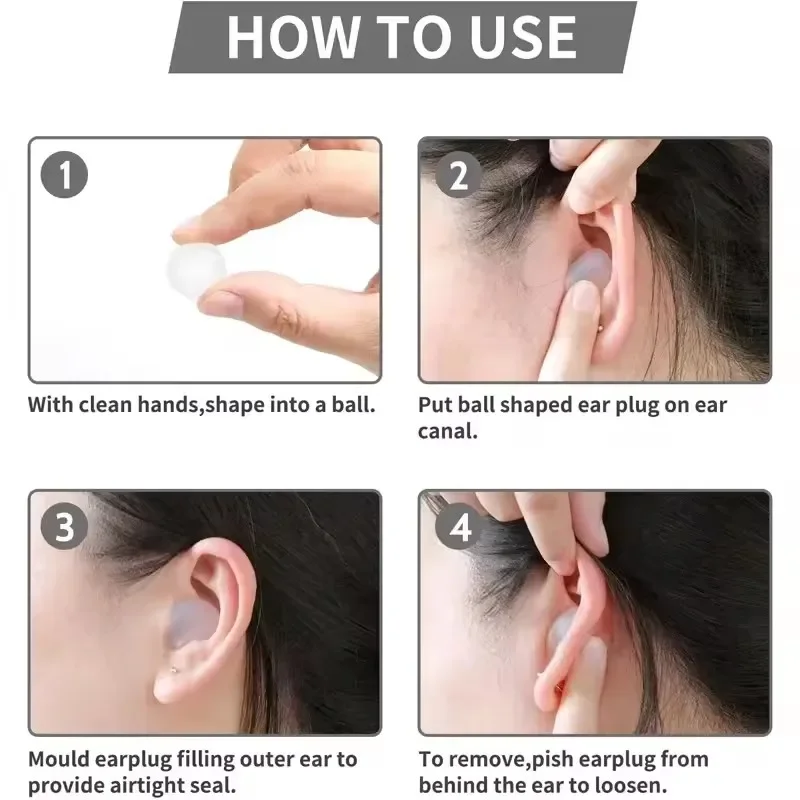 HOW TO USE

1

With clean hands,shape into a ball.

2

Put ball shaped ear plug on ear canal.

3

Mould earplug filling outer ear to provide airtight seal.

4

To remove,pish earplug from behind the ear to loosen.