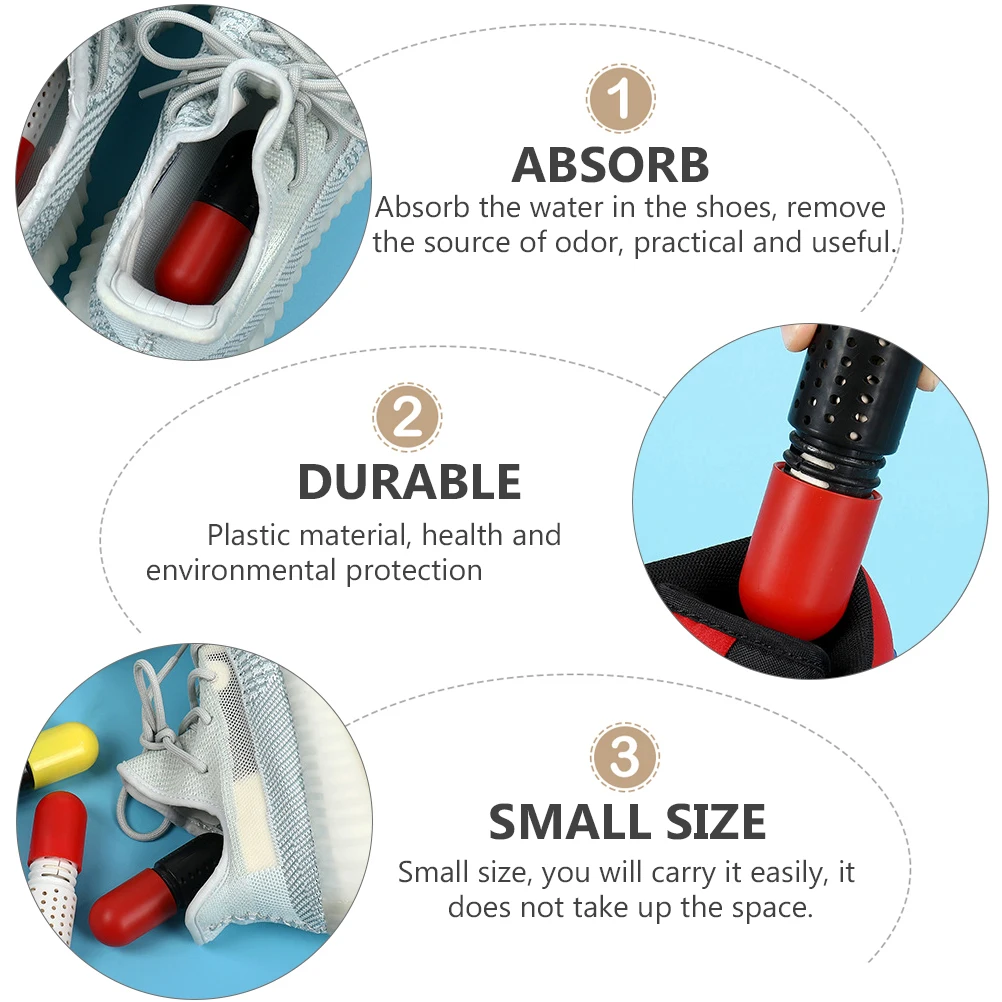 1
ABSORB
Absorb the water in the shoes, remove the source of odor, practical and useful.

2
DURABLE
Plastic material, health and environmental protection

3
SMALL SIZE
Small size, you will carry it easily, it does not take up the space.