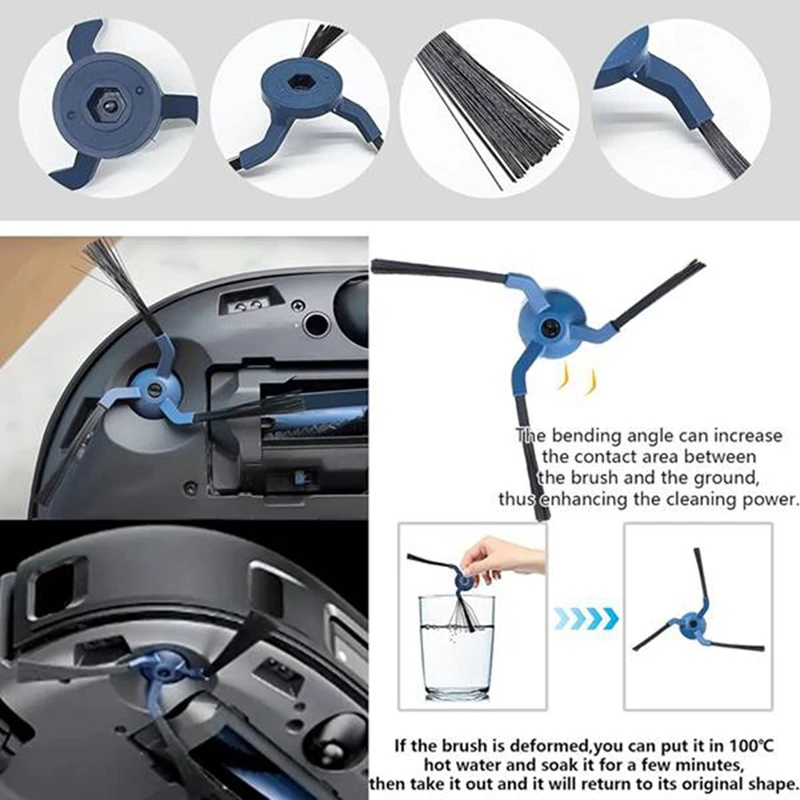 The bending angle can increase the contact area between the brush and the ground, thus enhancing the cleaning power.

If the brush is deformed,you can put it in 100℃ hot water and soak it for a few minutes, then take it out and it will return to its original shape.