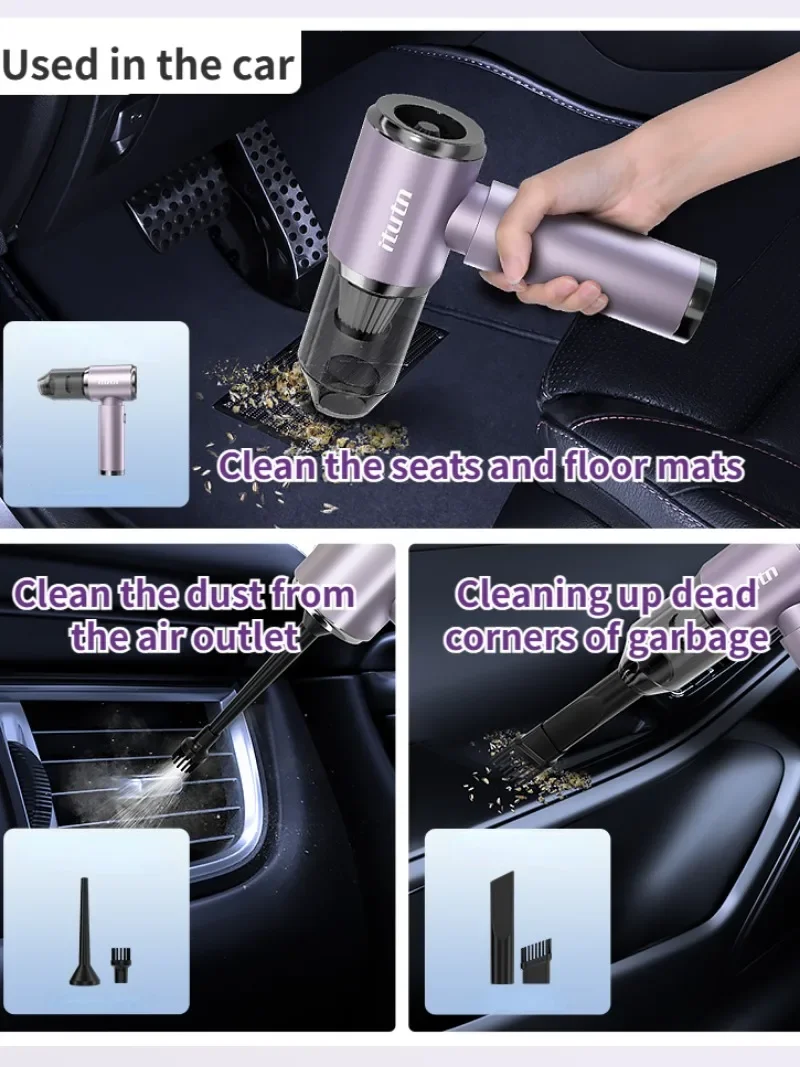 Used in the car

itutn

Clean the seats and floor mats

Clean the dust from the air outlet

Cleaning up dead corners of garbage