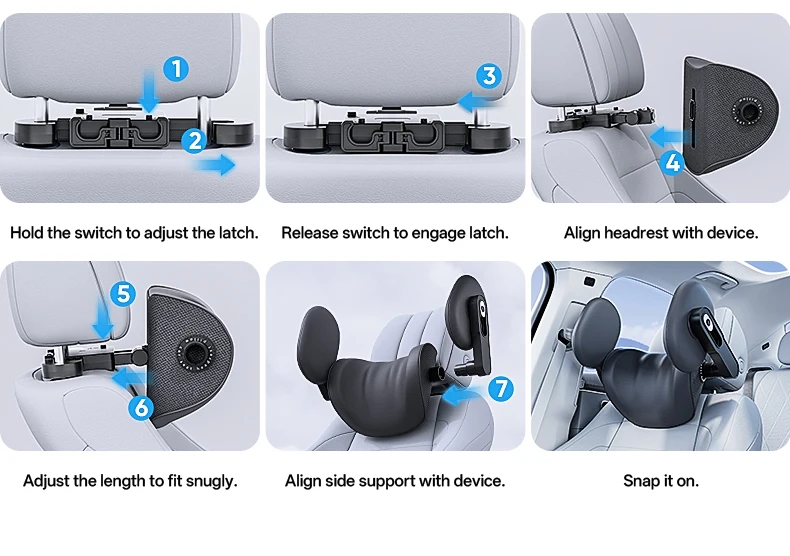 1
2
Hold the switch to adjust the latch.

3
Release switch to engage latch.

4
Align headrest with device.

5
6
Adjust the length to fit snugly.

7
Align side support with device.

Snap it on.