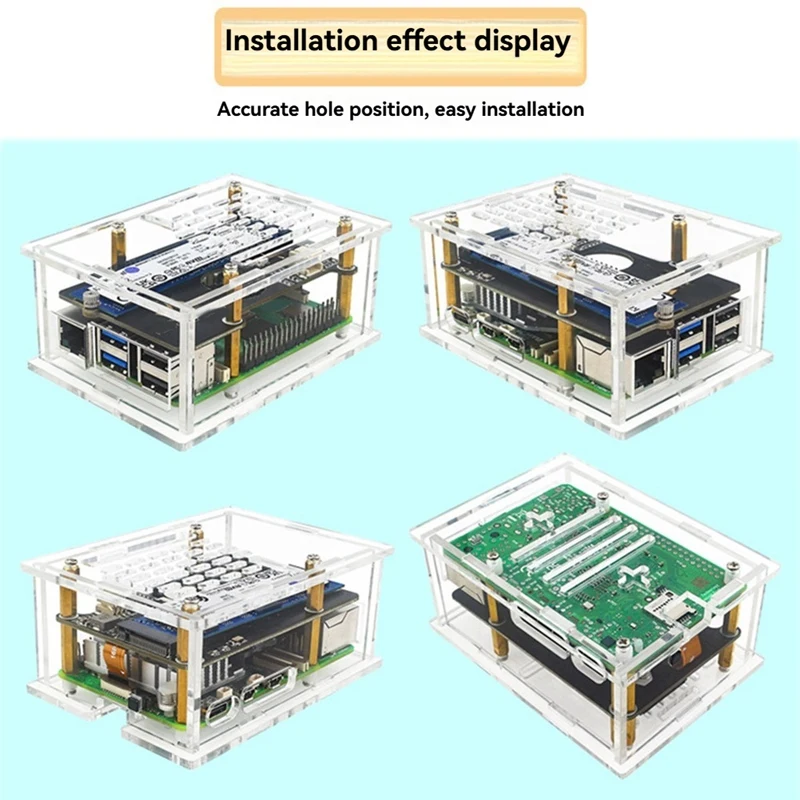 Installation effect display

Accurate hole position, easy installation