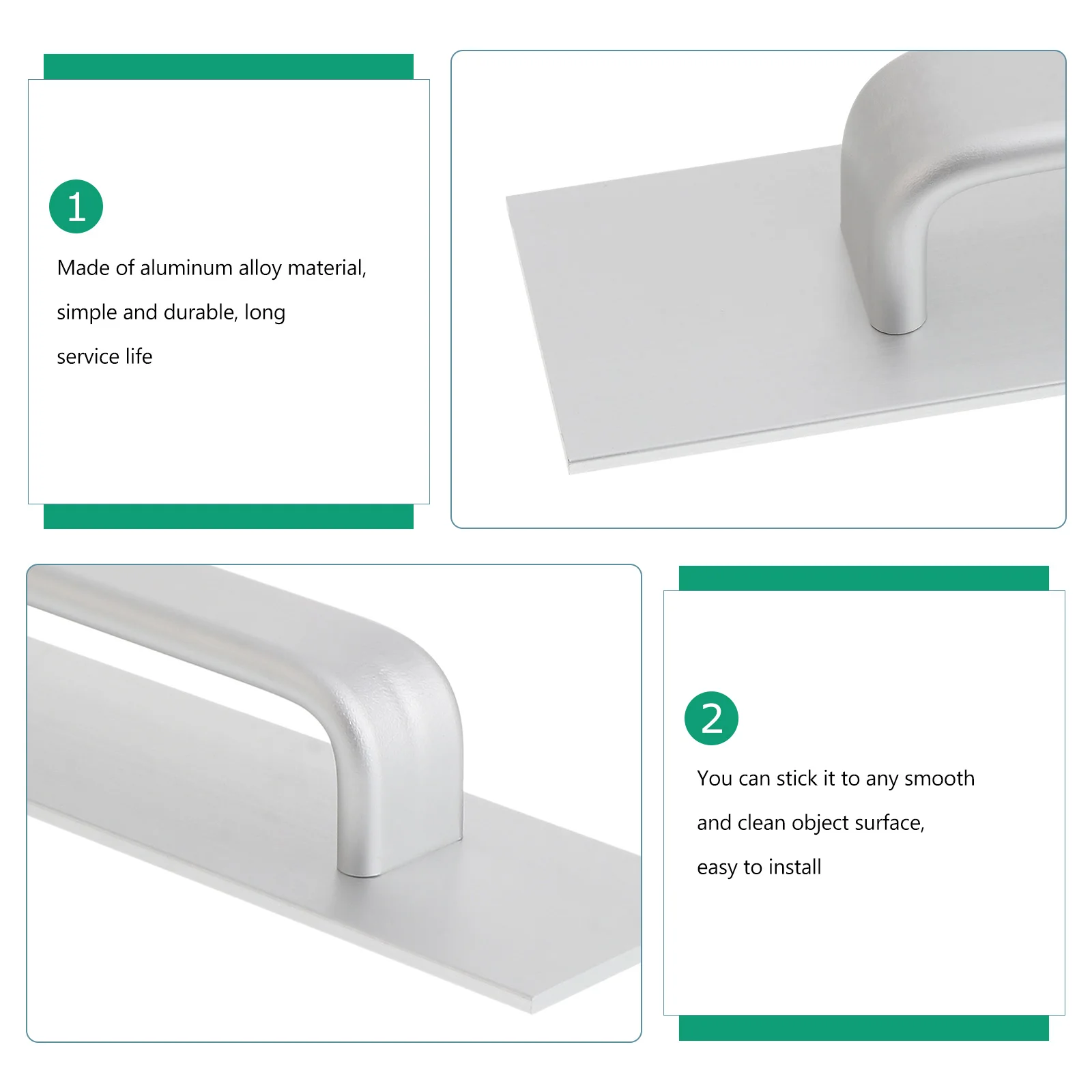 1

Made of aluminum alloy material, simple and durable, long service life

2

You can stick it to any smooth and clean object surface, easy to install