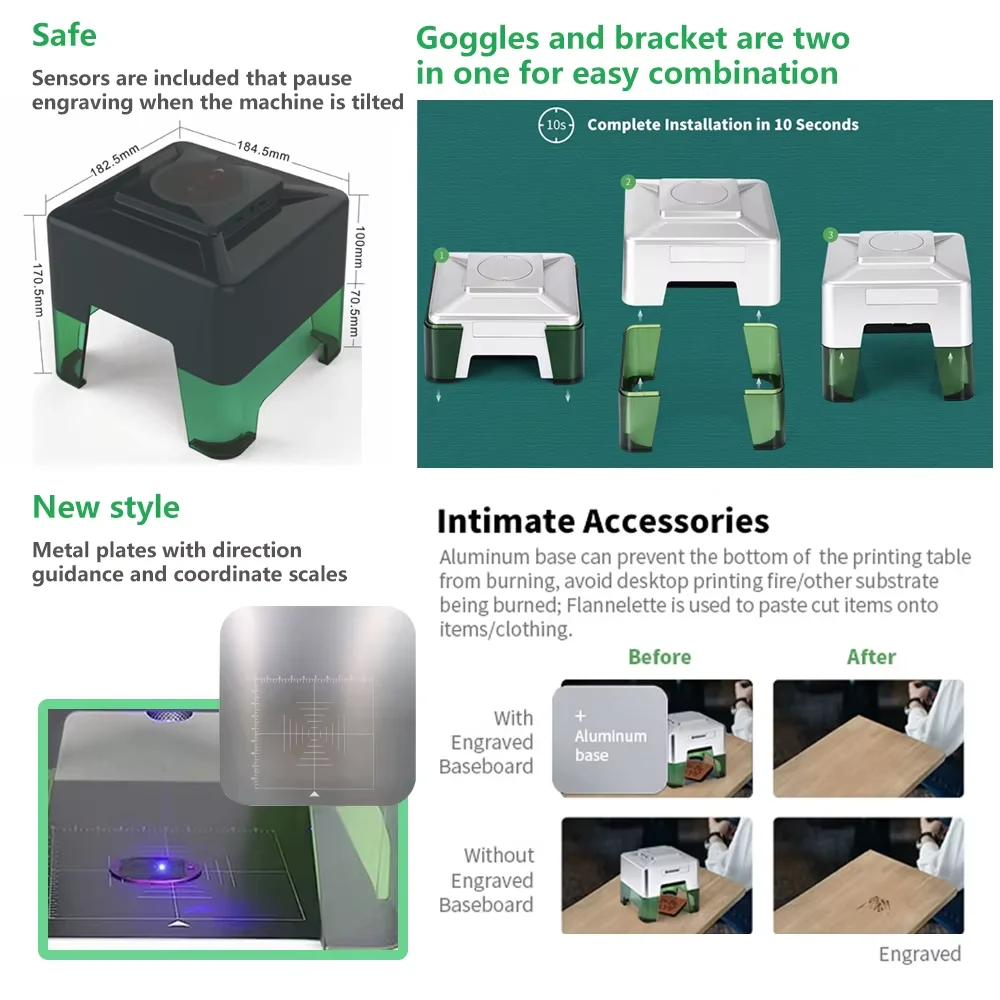 Safe

Sensors are included that pause engraving when the machine is tilted

182.5mm
184.5mm
170.5mm
100mm
70.5mm

Goggles and bracket are two in one for easy combination

10s Complete Installation in 10 Seconds

1
2
3

New style

Metal plates with direction guidance and coordinate scales

Intimate Accessories

Aluminum base can prevent the bottom of the printing table from burning, avoid desktop printing fire/other substrate being burned; Flannelette is used to paste cut items onto items/clothing.

Before
After

With Engraved Baseboard

+ Aluminum base

Without Engraved Baseboard

Engraved