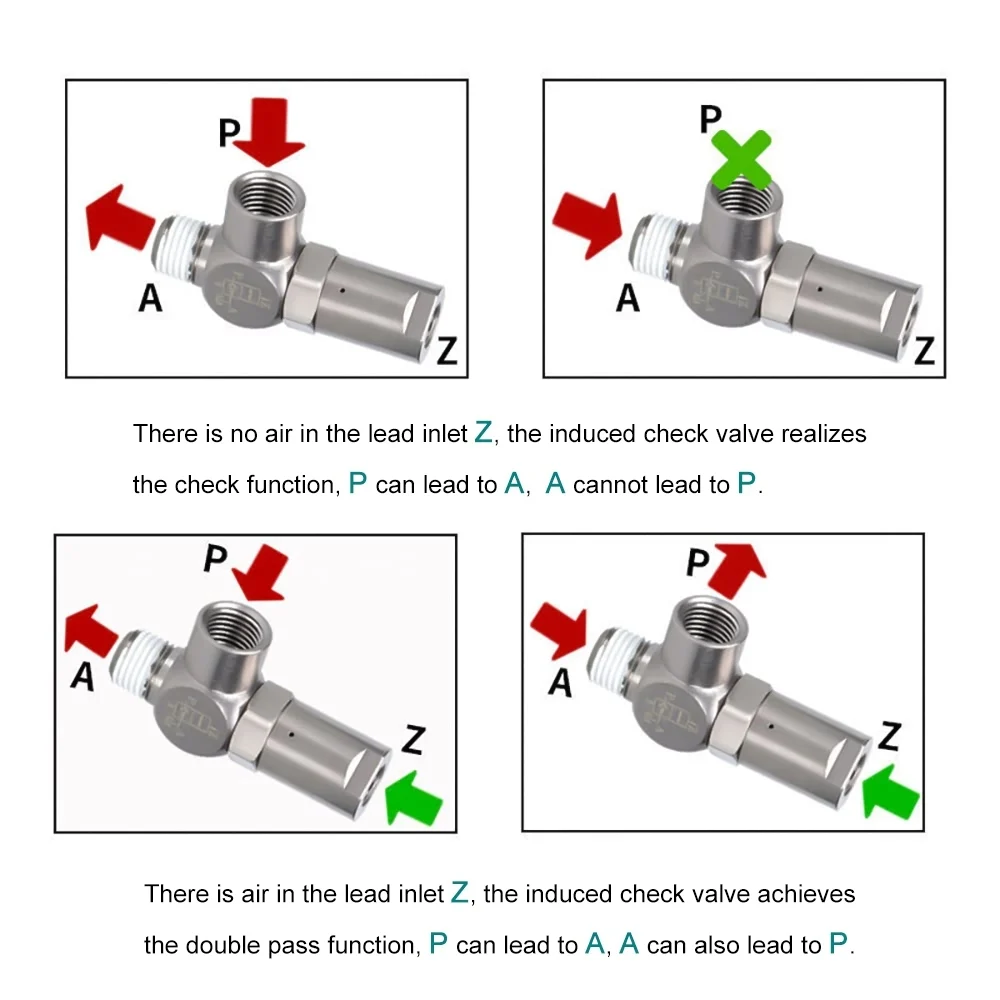 P

A

Z

P

A

Z

There is no air in the lead inlet Z, the induced check valve realizes the check function, P can lead to A, A cannot lead to P.

P

A

Z

P

A

Z

There is air in the lead inlet Z, the induced check valve achieves the double pass function, P can lead to A, A can also lead to P.