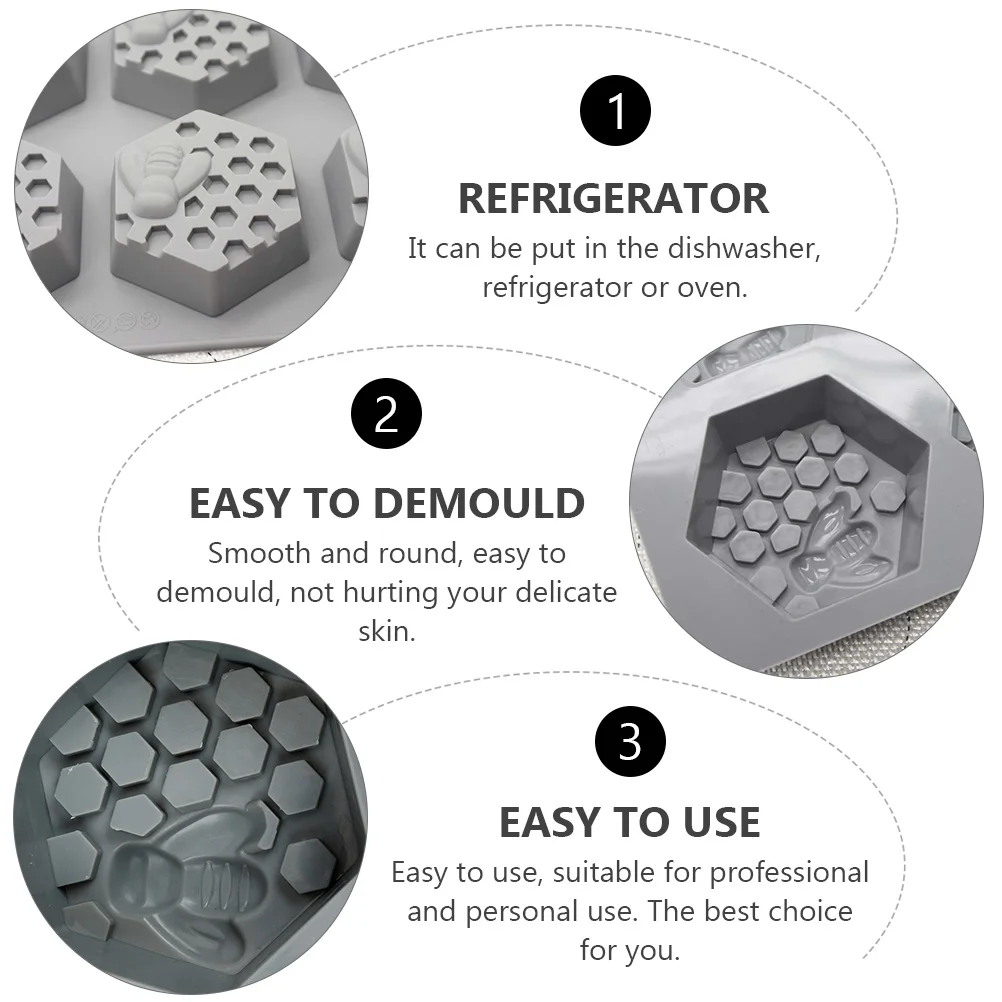 1

REFRIGERATOR

It can be put in the dishwasher, refrigerator or oven.

2

EASY TO DEMOULD

Smooth and round, easy to demould, not hurting your delicate skin.

3

EASY TO USE

Easy to use, suitable for professional and personal use. The best choice for you.