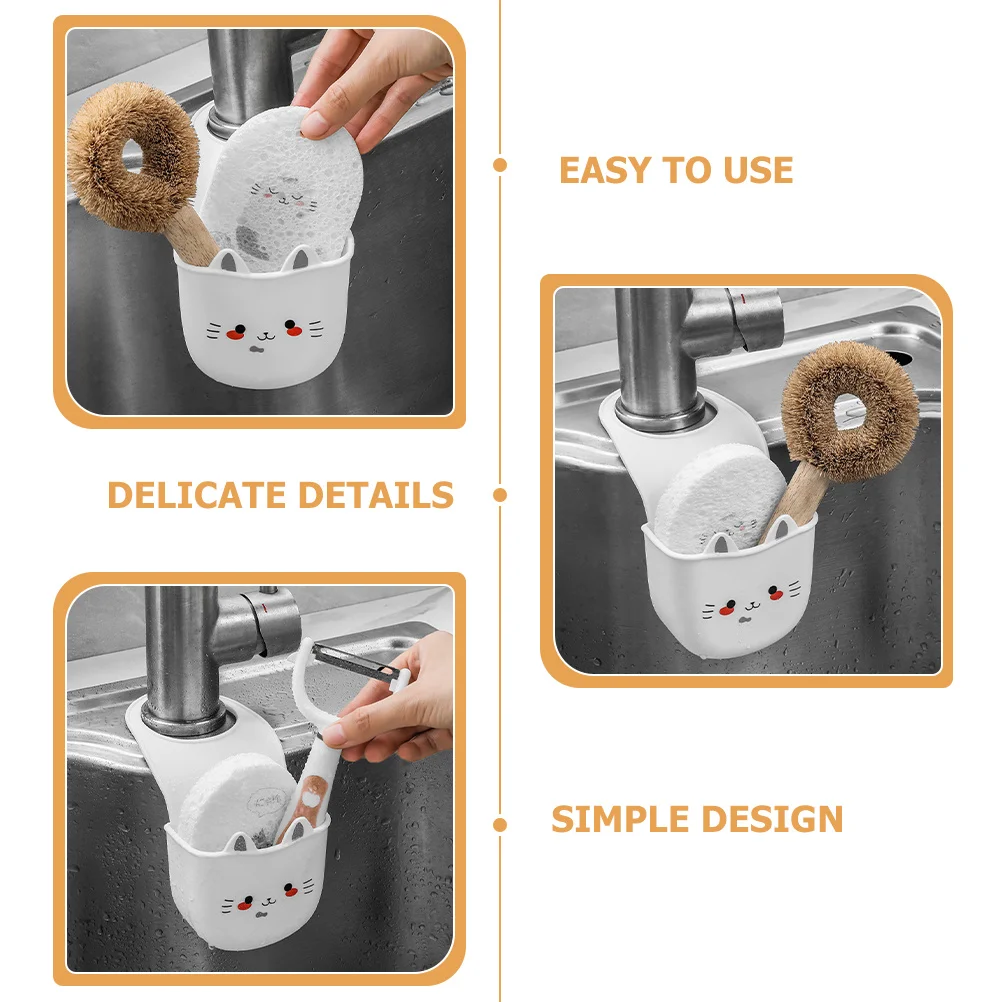 EASY TO USE

DELICATE DETAILS

SIMPLE DESIGN