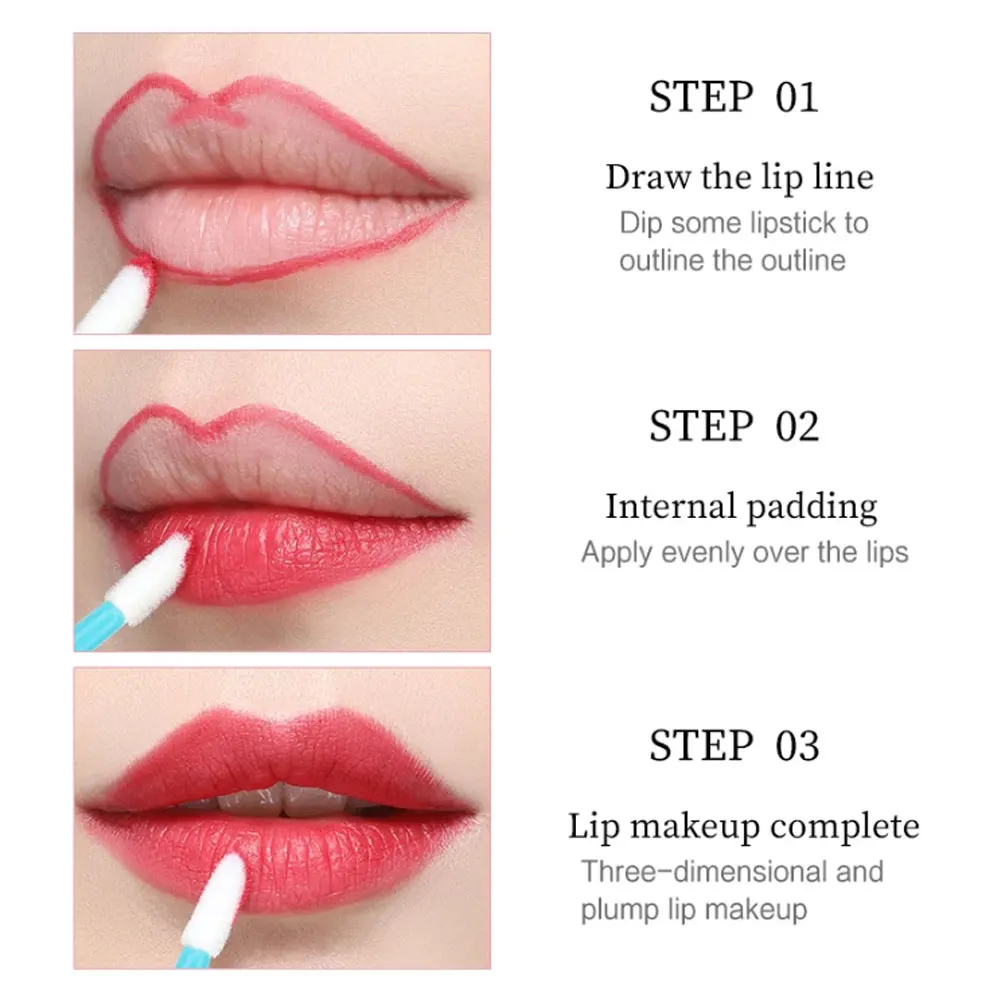 STEP 01

Draw the lip line

Dip some lipstick to outline the outline

STEP 02

Internal padding

Apply evenly over the lips

STEP 03

Lip makeup complete

Three-dimensional and plump lip makeup