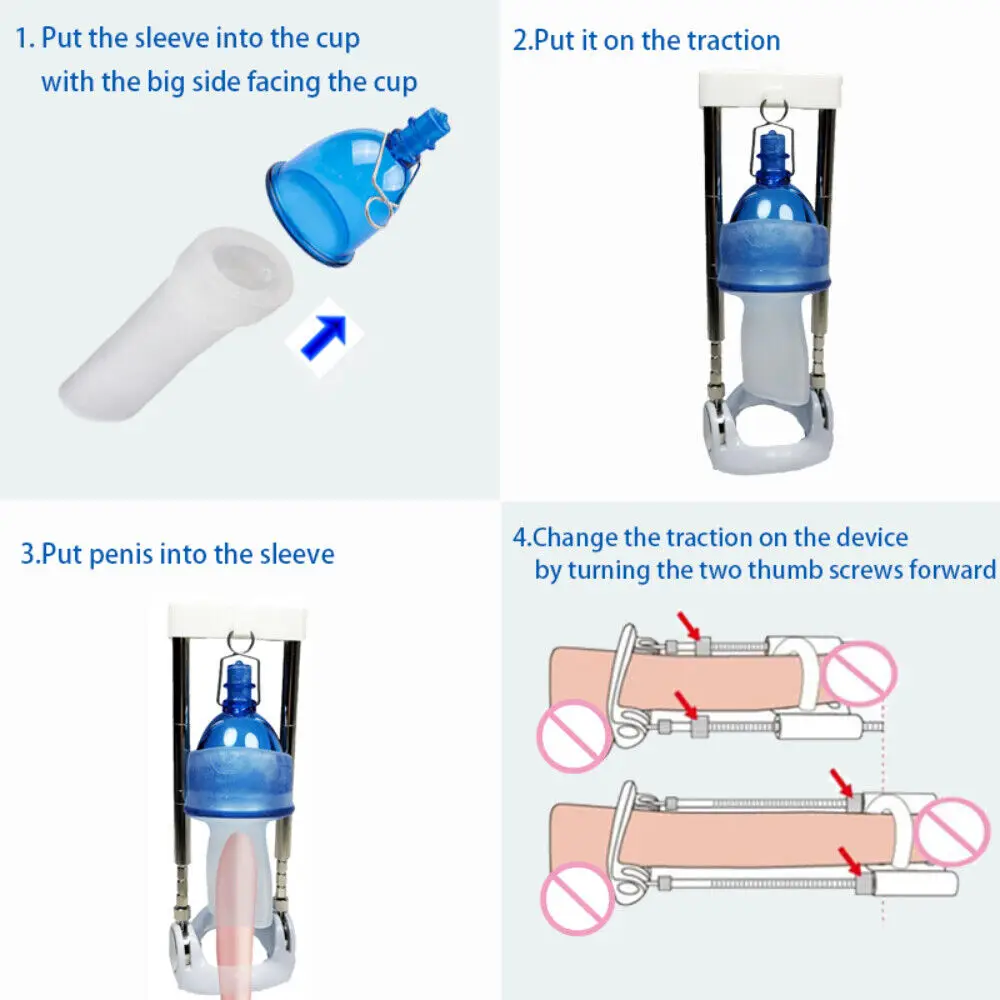 1. Put the sleeve into the cup with the big side facing the cup

2.Put it on the traction

3.Put penis into the sleeve

4.Change the traction on the device by turning the two thumb screws forward