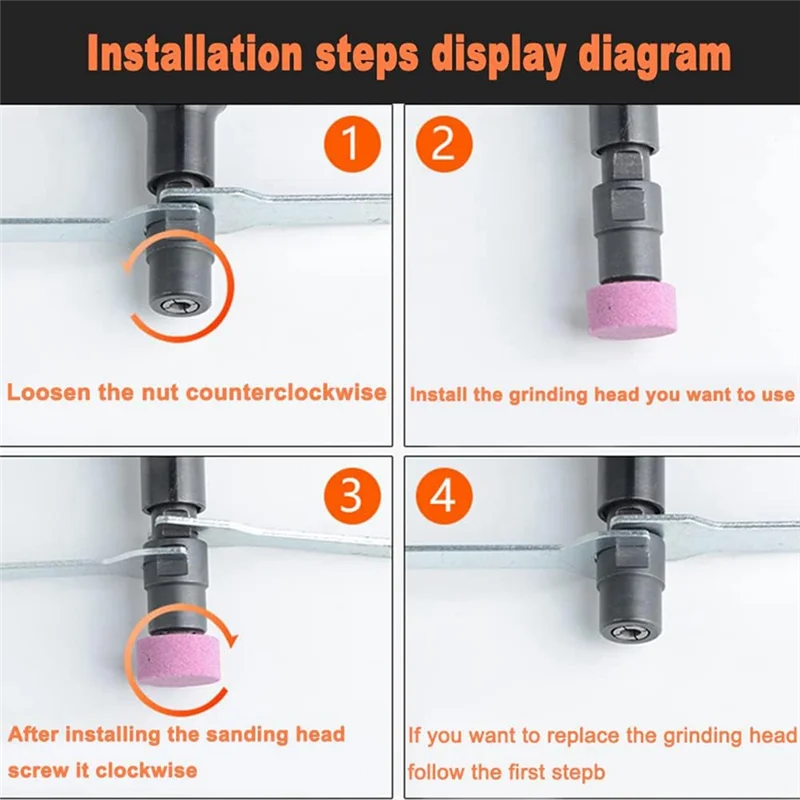 Installation steps display diagram

1

Loosen the nut counterclockwise

2

Install the grinding head you want to use

3

After installing the sanding head screw it clockwise

4

If you want to replace the grinding head follow the first stepb