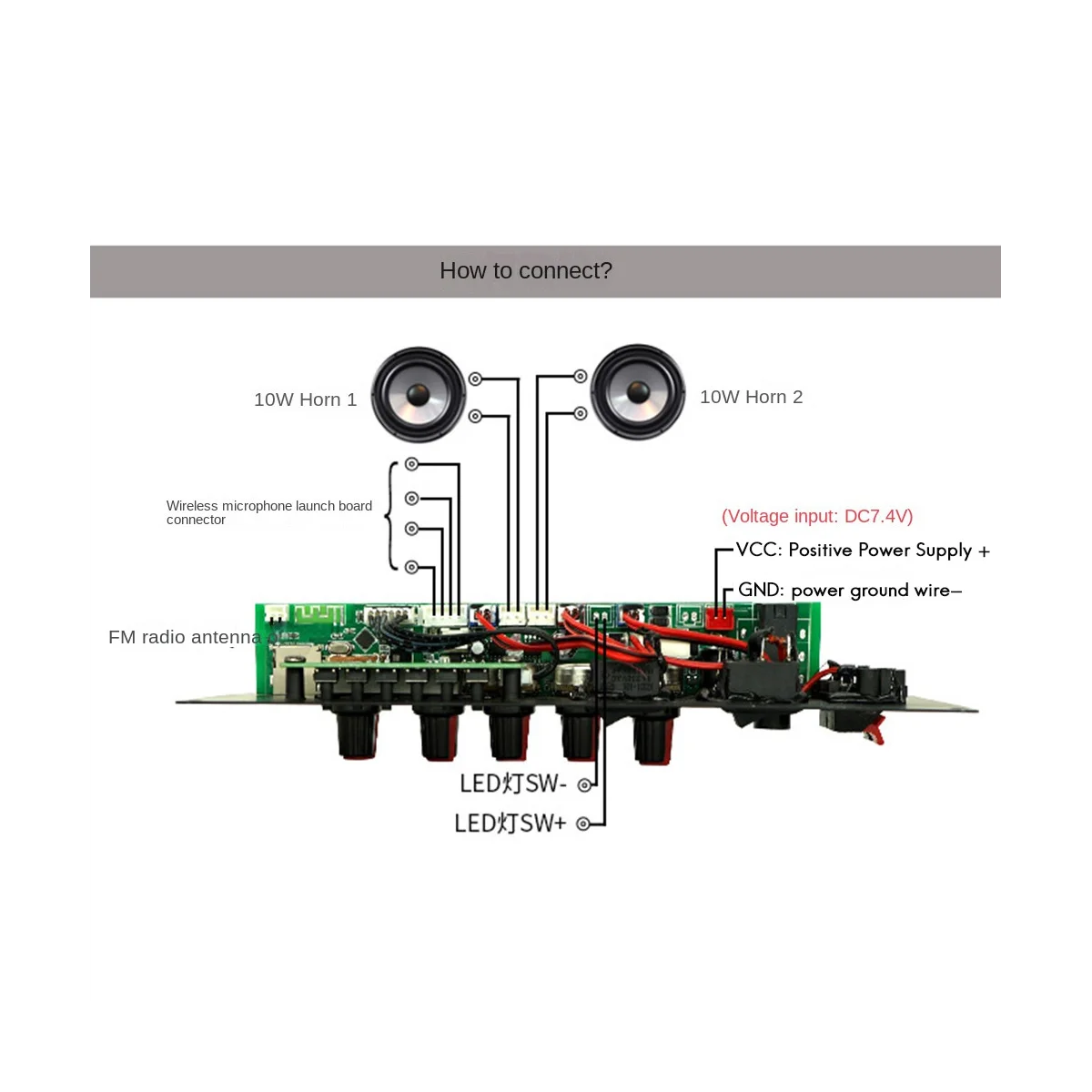 How to connect?

10W Horn 1

10W Horn 2

Wireless microphone launch board connector

(Voltage input: DC7.4V)

VCC: Positive Power Supply +

GND: power ground wire–

FM radio antenna

LED灯SW-

LED灯SW+