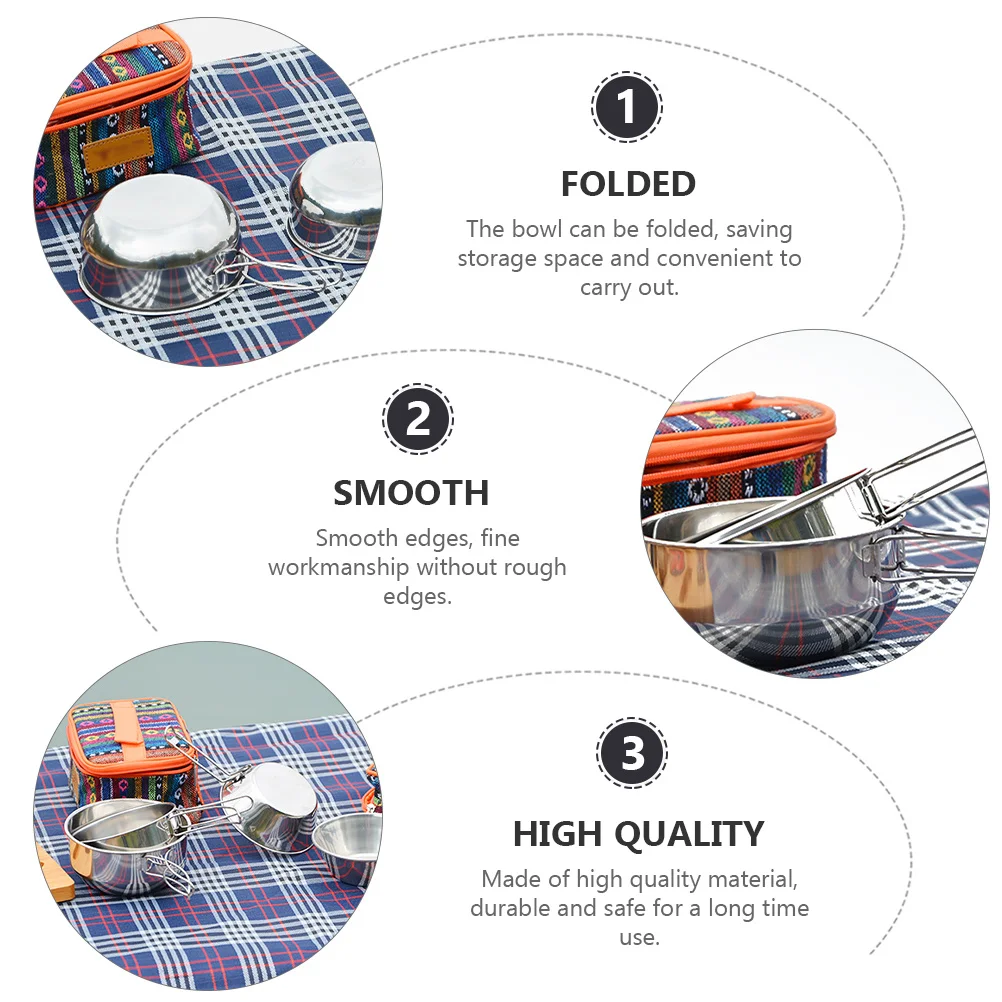 1

FOLDED

The bowl can be folded, saving storage space and convenient to carry out.

2

SMOOTH

Smooth edges, fine workmanship without rough edges.

3

HIGH QUALITY

Made of high quality material, durable and safe for a long time use.