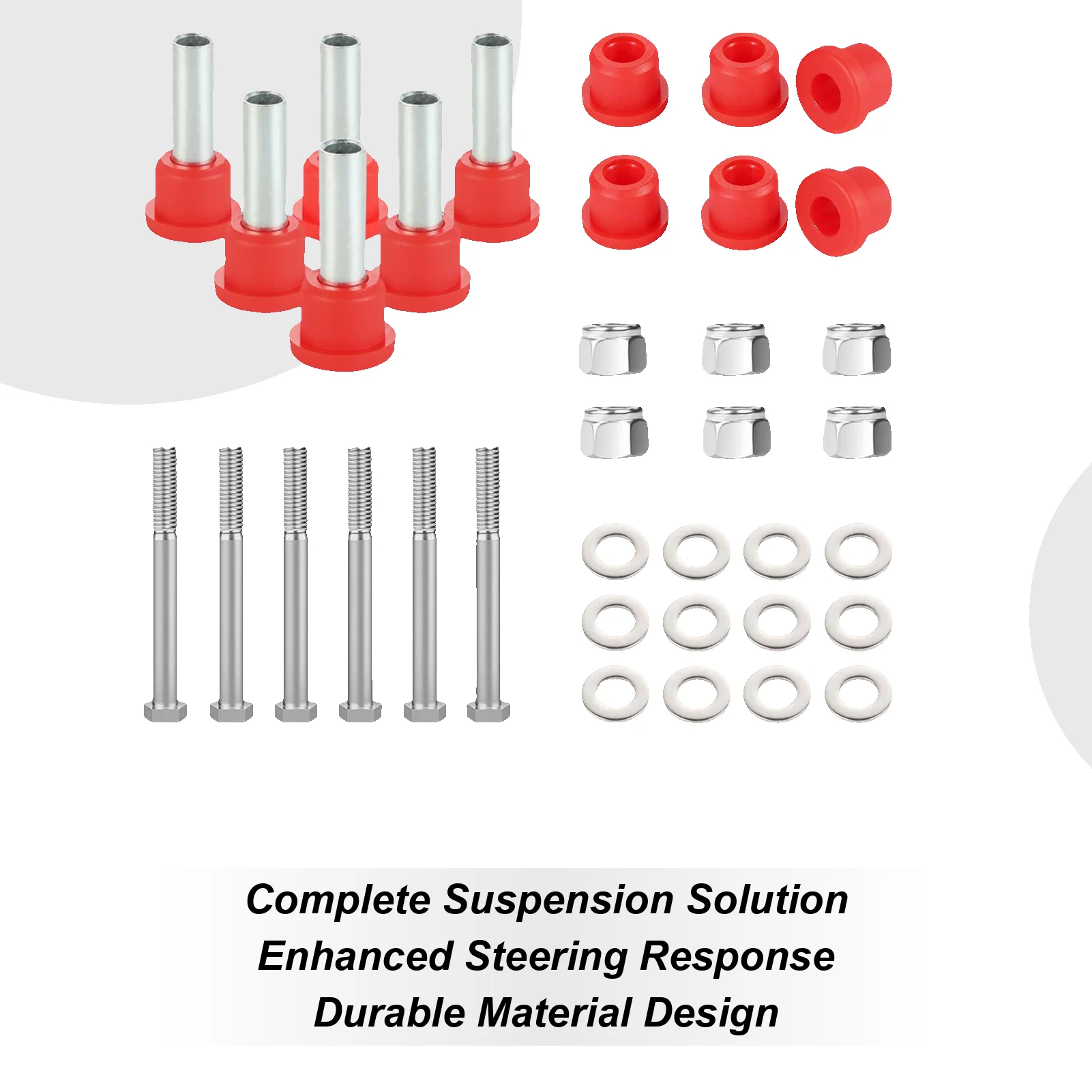 Complete Suspension Solution
Enhanced Steering Response
Durable Material Design