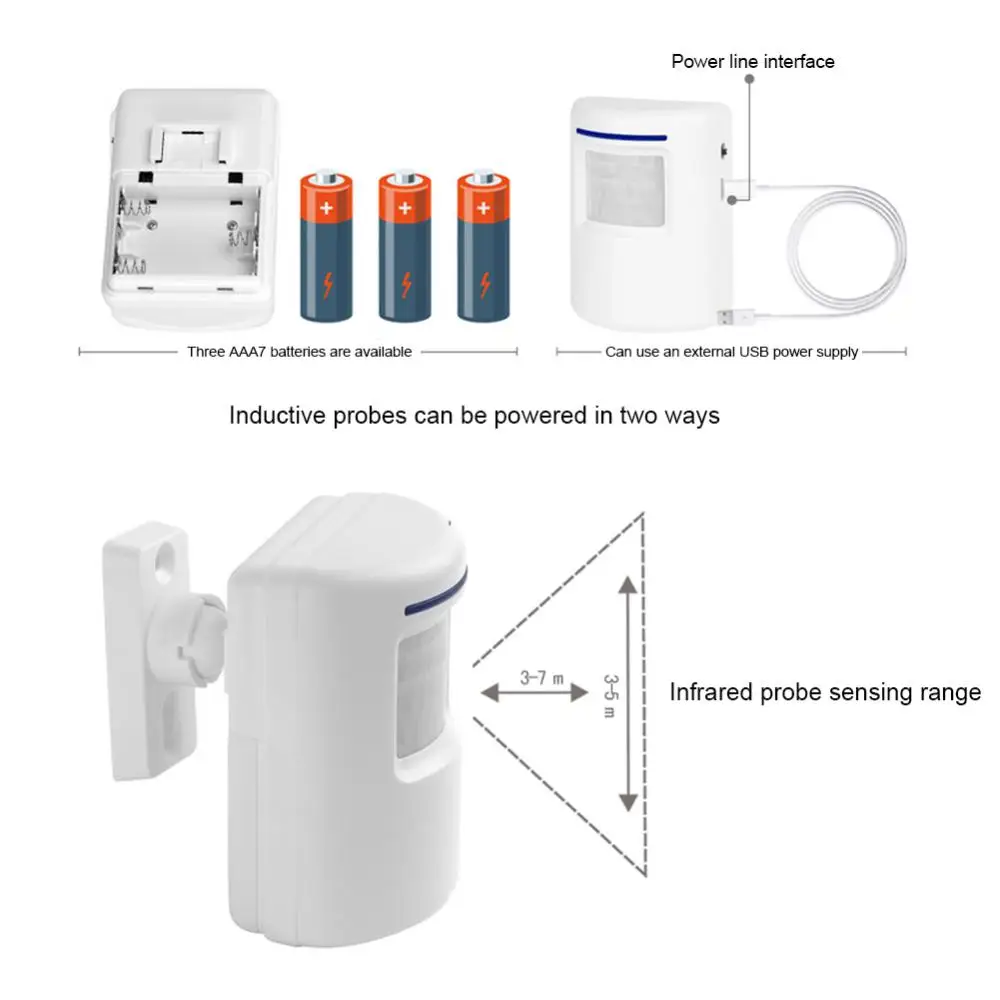 Power line interface

Three AAA7 batteries are available

Can use an external USB power supply

Inductive probes can be powered in two ways

3-7 m

3-5 m

Infrared probe sensing range