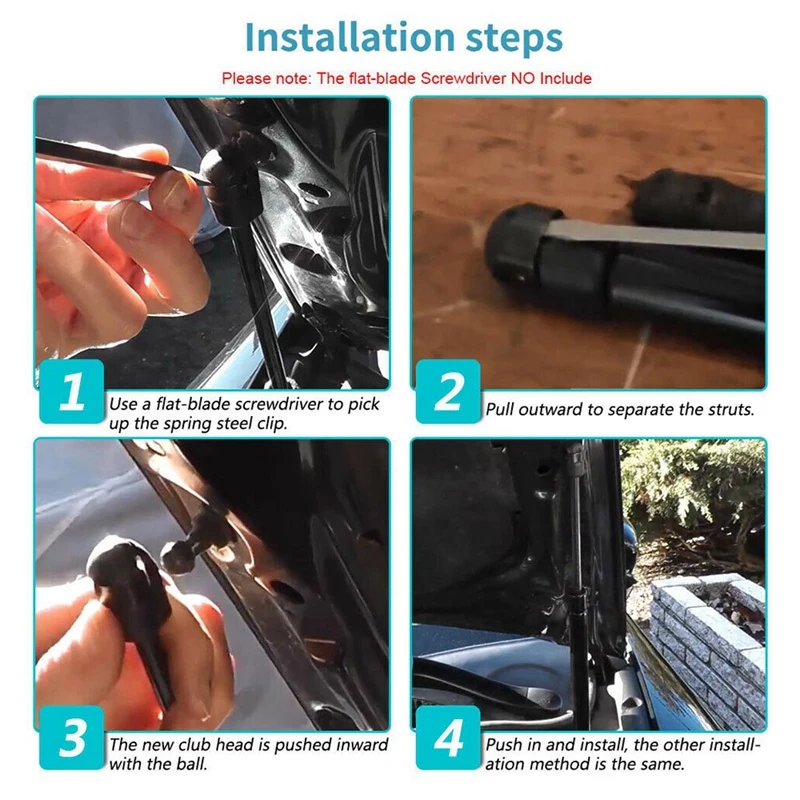 Installation steps

Please note: The flat-blade Screwdriver NO Include

1 Use a flat-blade screwdriver to pick up the spring steel clip.

2 Pull outward to separate the struts.

3 The new club head is pushed inward with the ball.

4 Push in and install, the other installation method is the same.