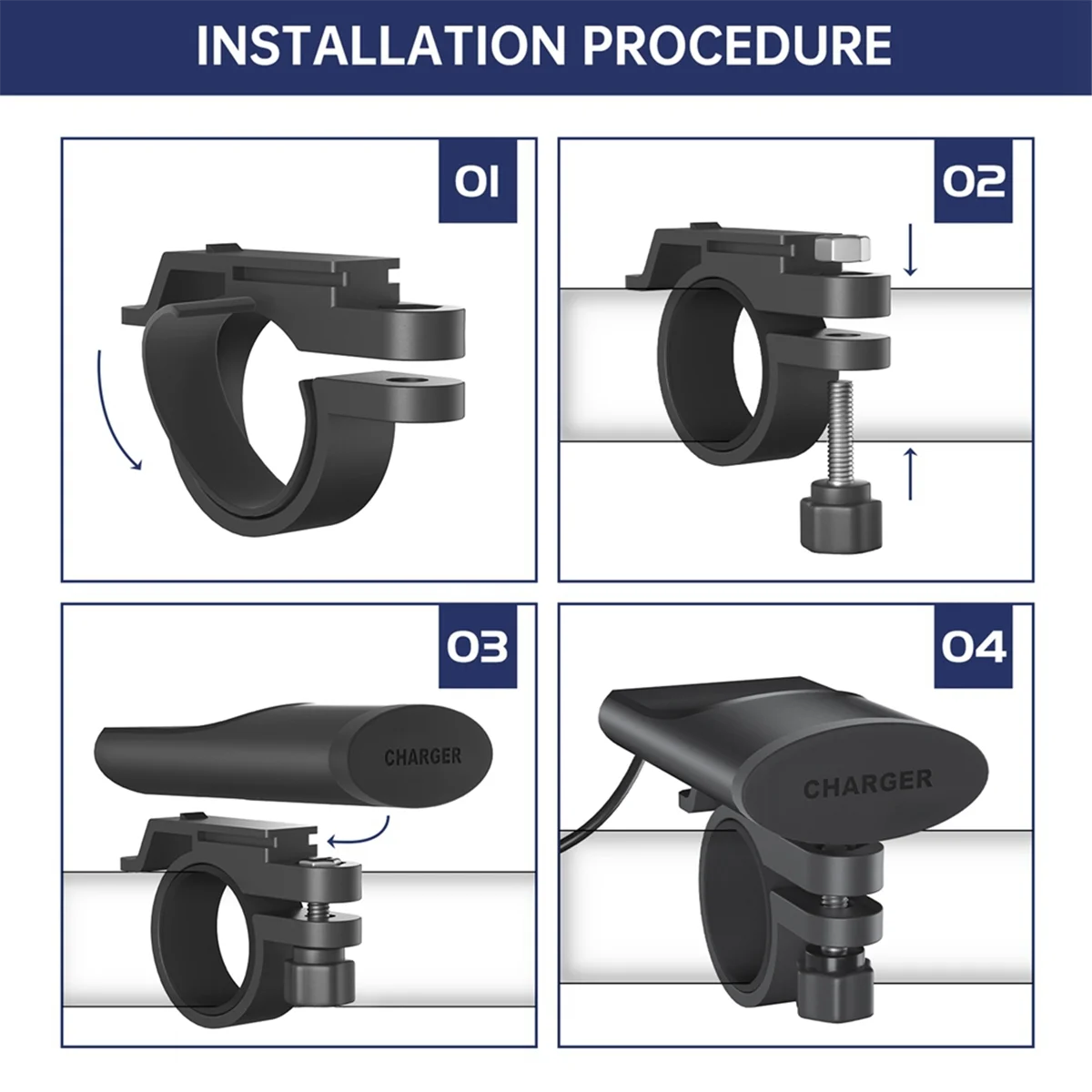 INSTALLATION PROCEDURE

01

02

03

CHARGER

04

CHARGER