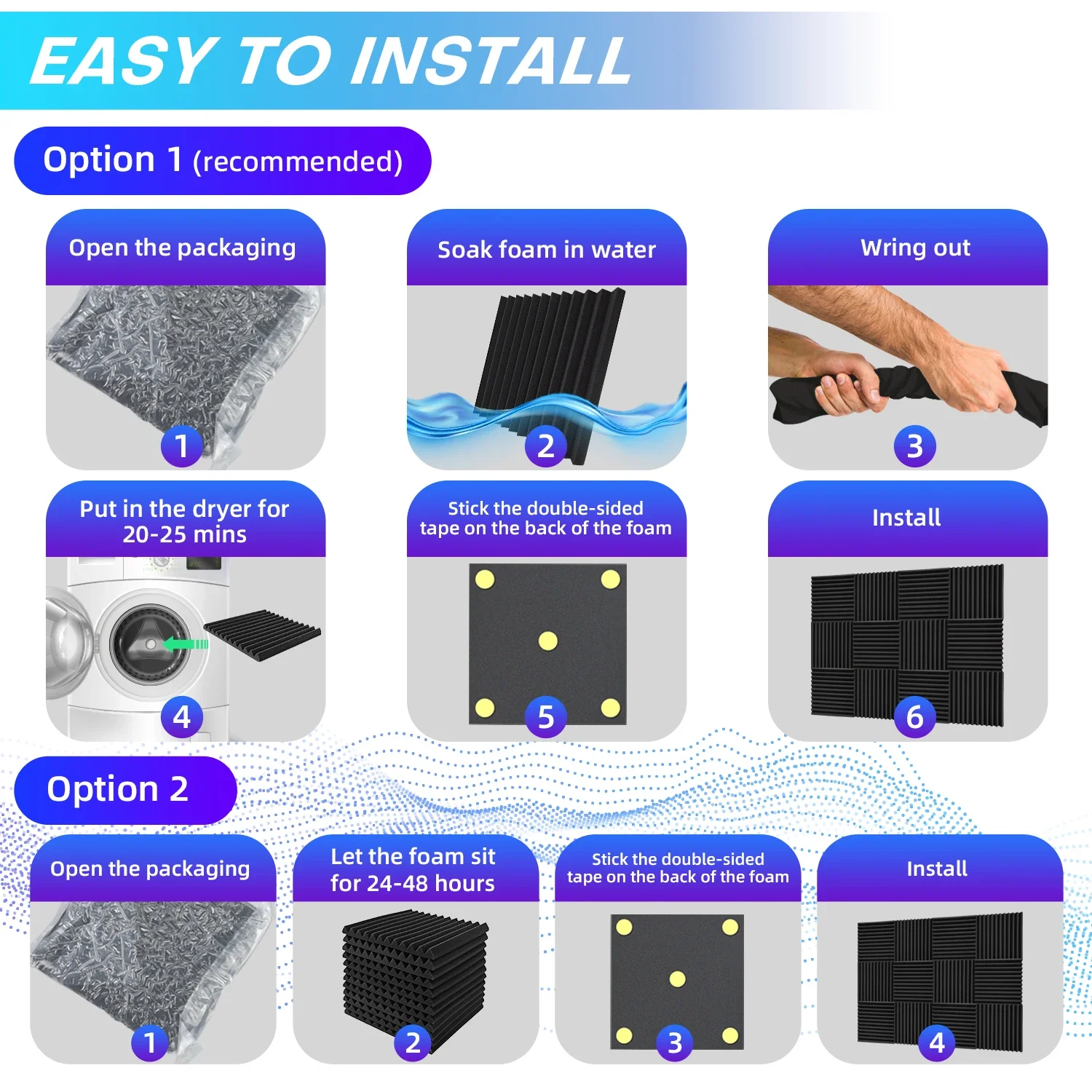 EASY TO INSTALL

Option 1 (recommended)

Open the packaging
1

Soak foam in water
2

Wring out
3

Put in the dryer for 20-25 mins
4

Stick the double-sided tape on the back of the foam
5

Install
6

Option 2

Open the packaging
1

Let the foam sit for 24-48 hours
2

Stick the double-sided tape on the back of the foam
3

Install
4