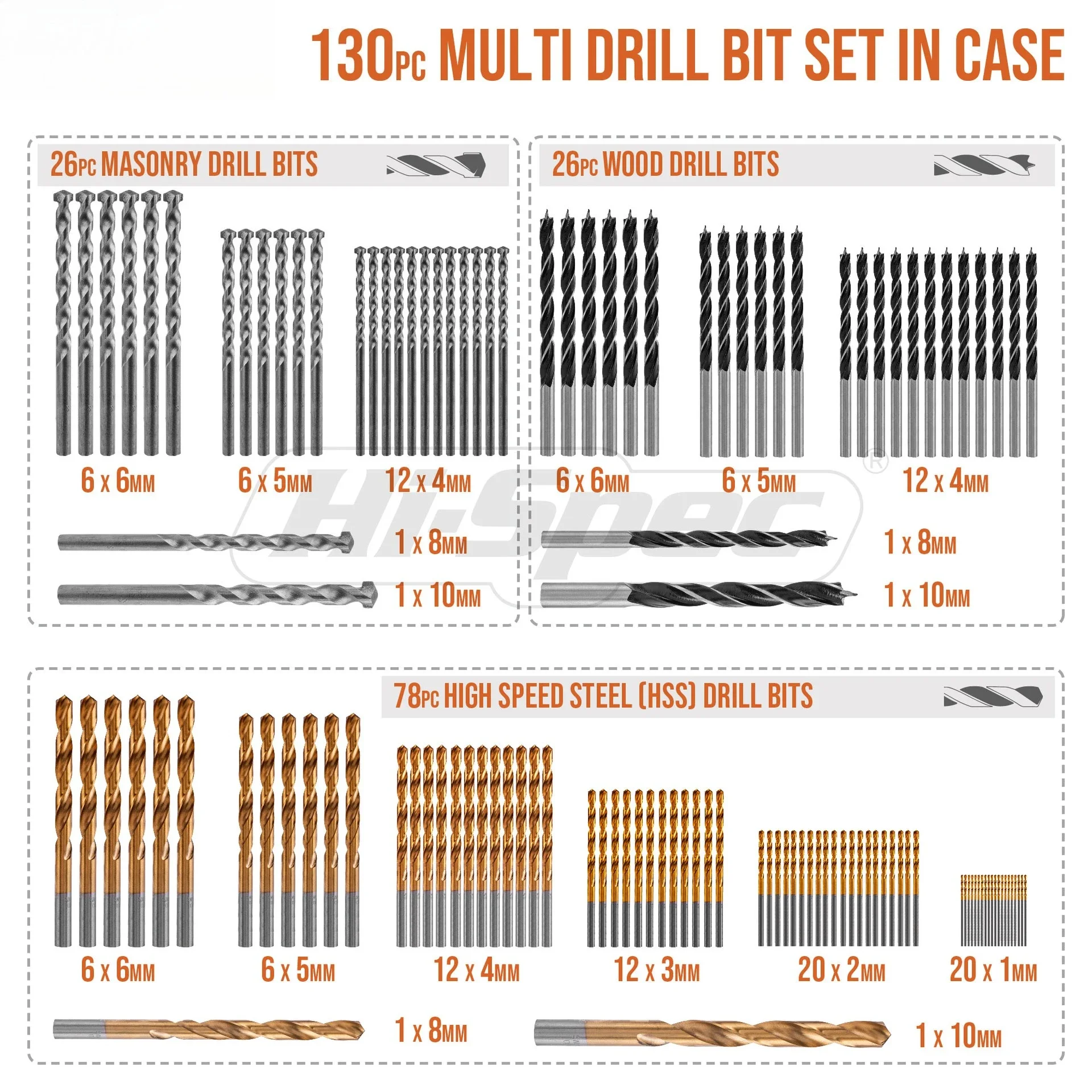 130PC MULTI DRILL BIT SET IN CASE

26PC MASONRY DRILL BITS

6 x 6MM
6 x 5MM
12 x 4MM
1 x 8MM
1 x 10MM

26PC WOOD DRILL BITS

6 x 6MM
6 x 5MM
12 x 4MM
1 x 8MM
1 x 10MM

Hi-Spec®

78PC HIGH SPEED STEEL (HSS) DRILL BITS

6 x 6MM
6 x 5MM
12 x 4MM
12 x 3MM
20 x 2MM
20 x 1MM
1 x 8MM
1 x 10MM