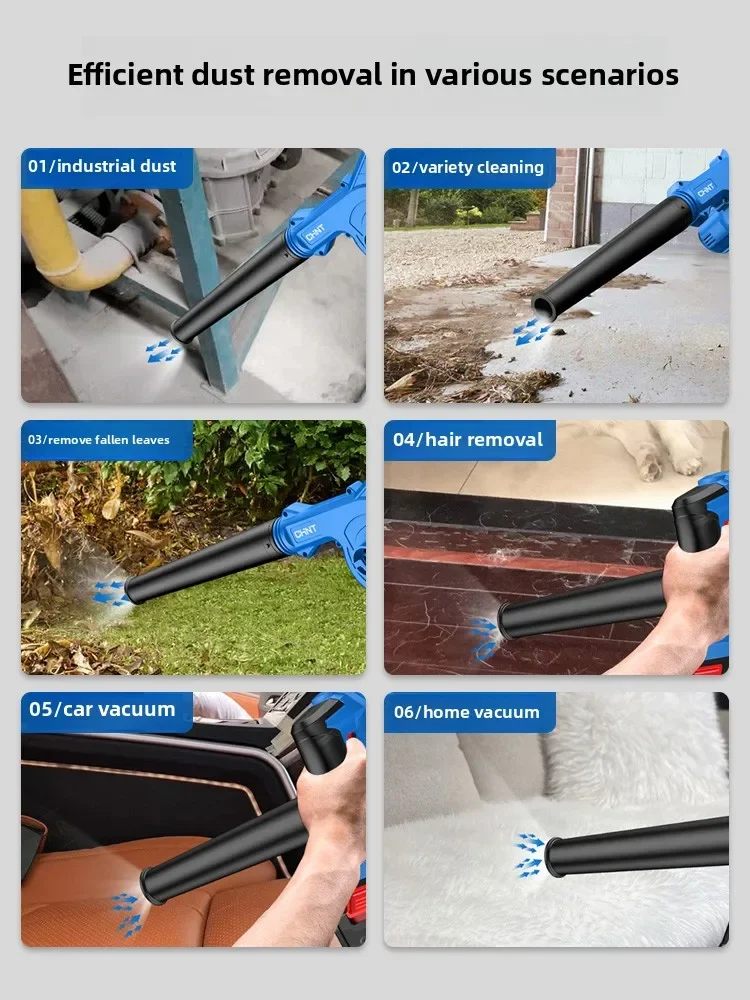 Efficient dust removal in various scenarios

01/industrial dust

CHNT

02/variety cleaning

CHNT

03/remove fallen leaves

CHNT

04/hair removal

05/car vacuum

06/home vacuum