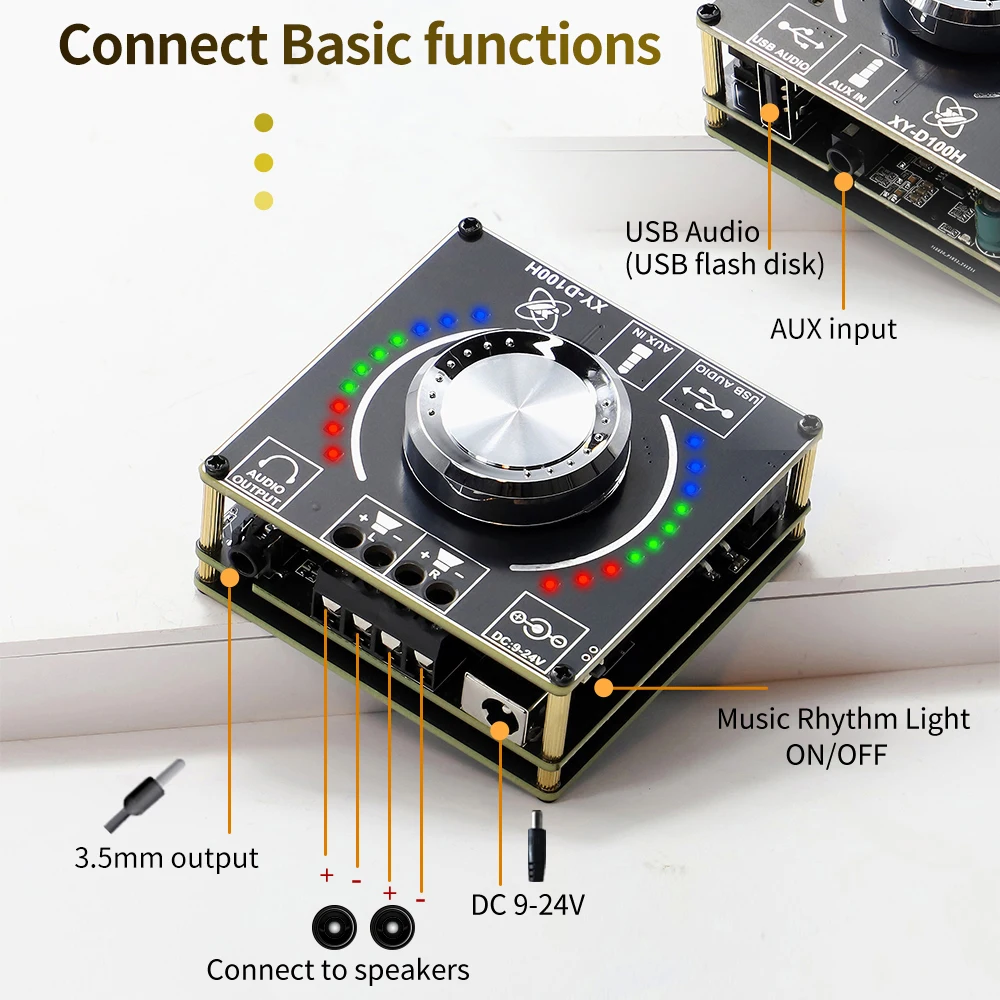 Connect Basic functions

USB AUDIO
AUX IN
XY-D100H

USB Audio
(USB flash disk)

AUX input

XY-D100H
AUX IN
USB AUDIO
AUDIO OUTPUT
+ L -
+ R -
DC:9-24V

Music Rhythm Light
ON/OFF

3.5mm output

+ - + -

DC 9-24V

Connect to speakers