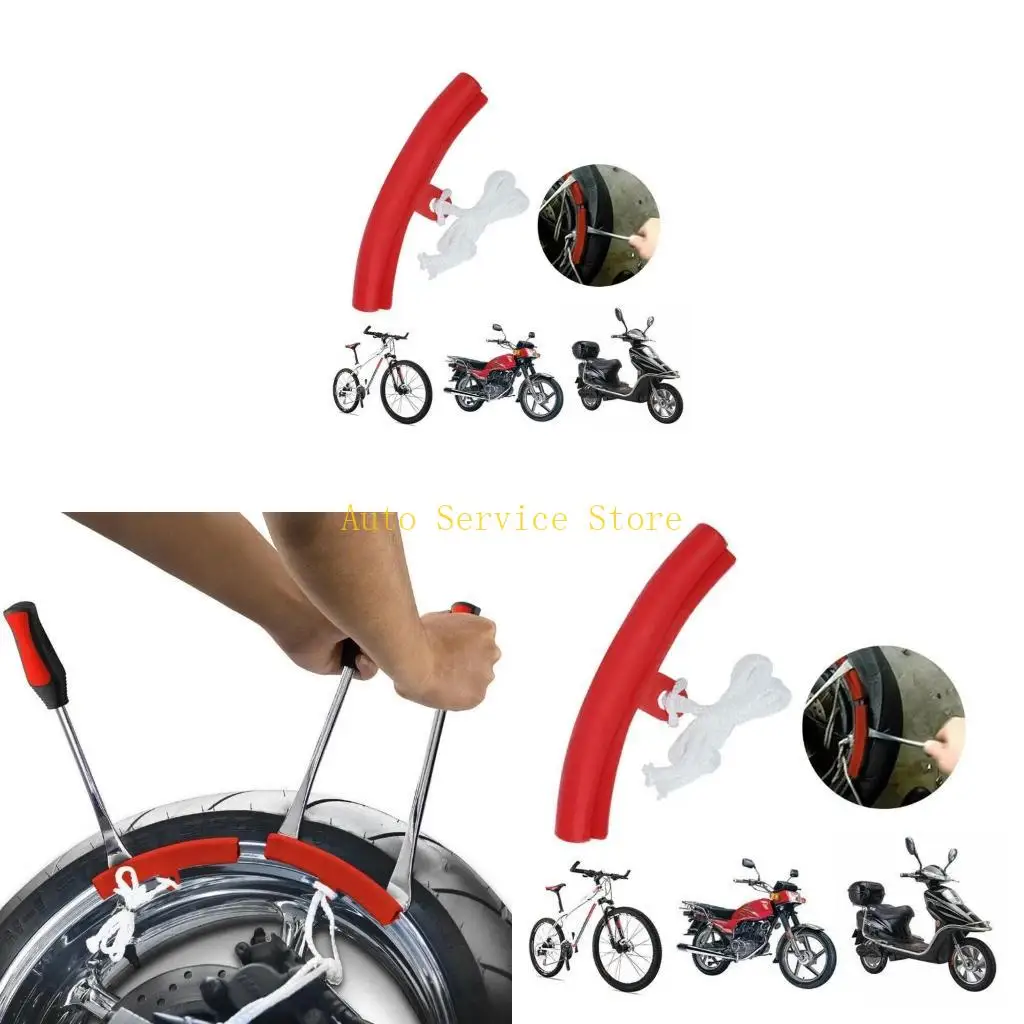 Auto Service Store