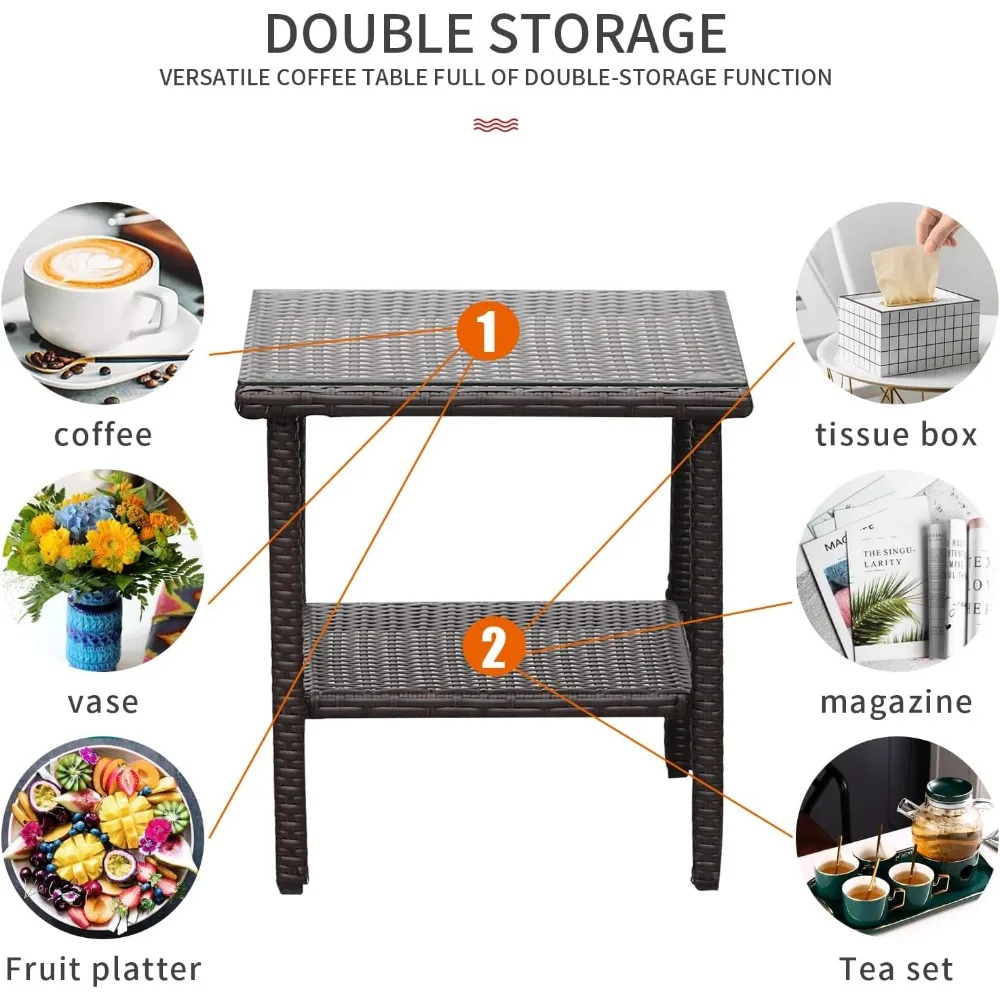 DOUBLE STORAGE

VERSATILE COFFEE TABLE FULL OF DOUBLE-STORAGE FUNCTION

1

2

coffee

vase

Fruit platter

tissue box

THE SINGU-LARITY

magazine

Tea set