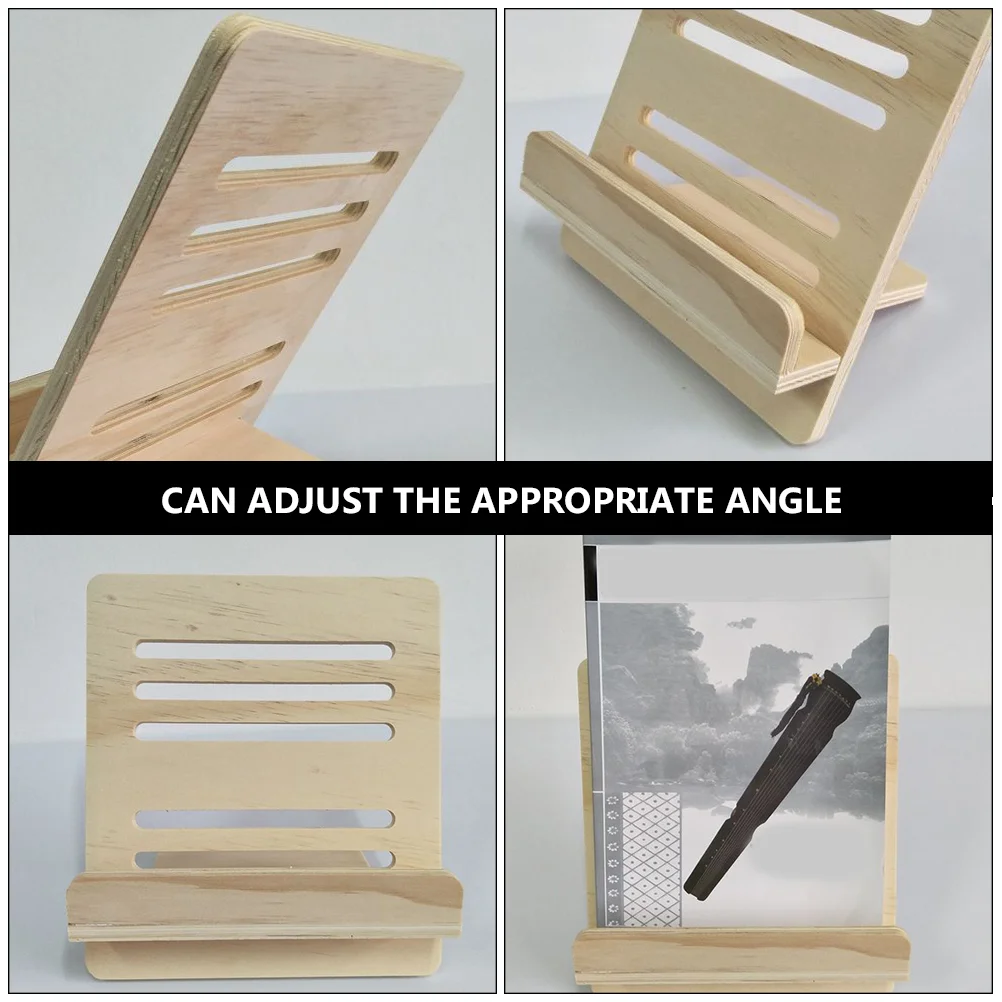 CAN ADJUST THE APPROPRIATE ANGLE