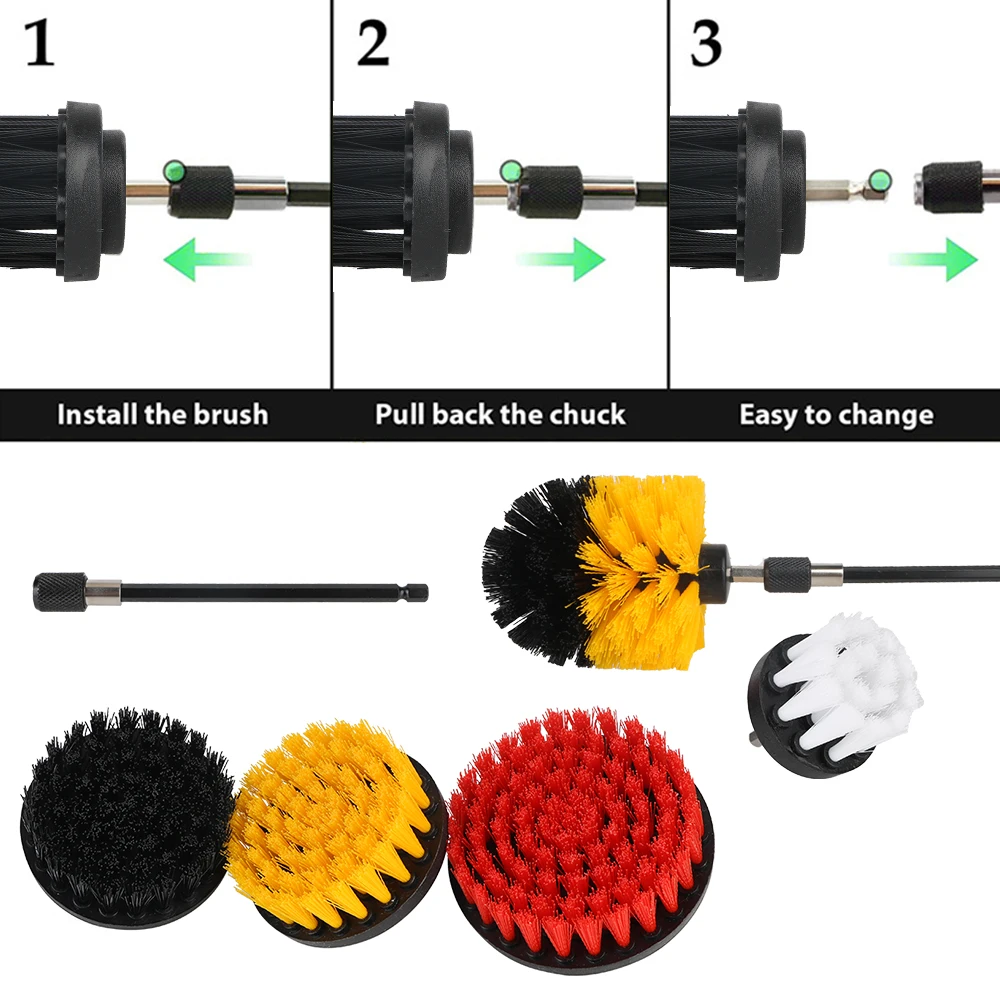 1

2

3

Install the brush

Pull back the chuck

Easy to change